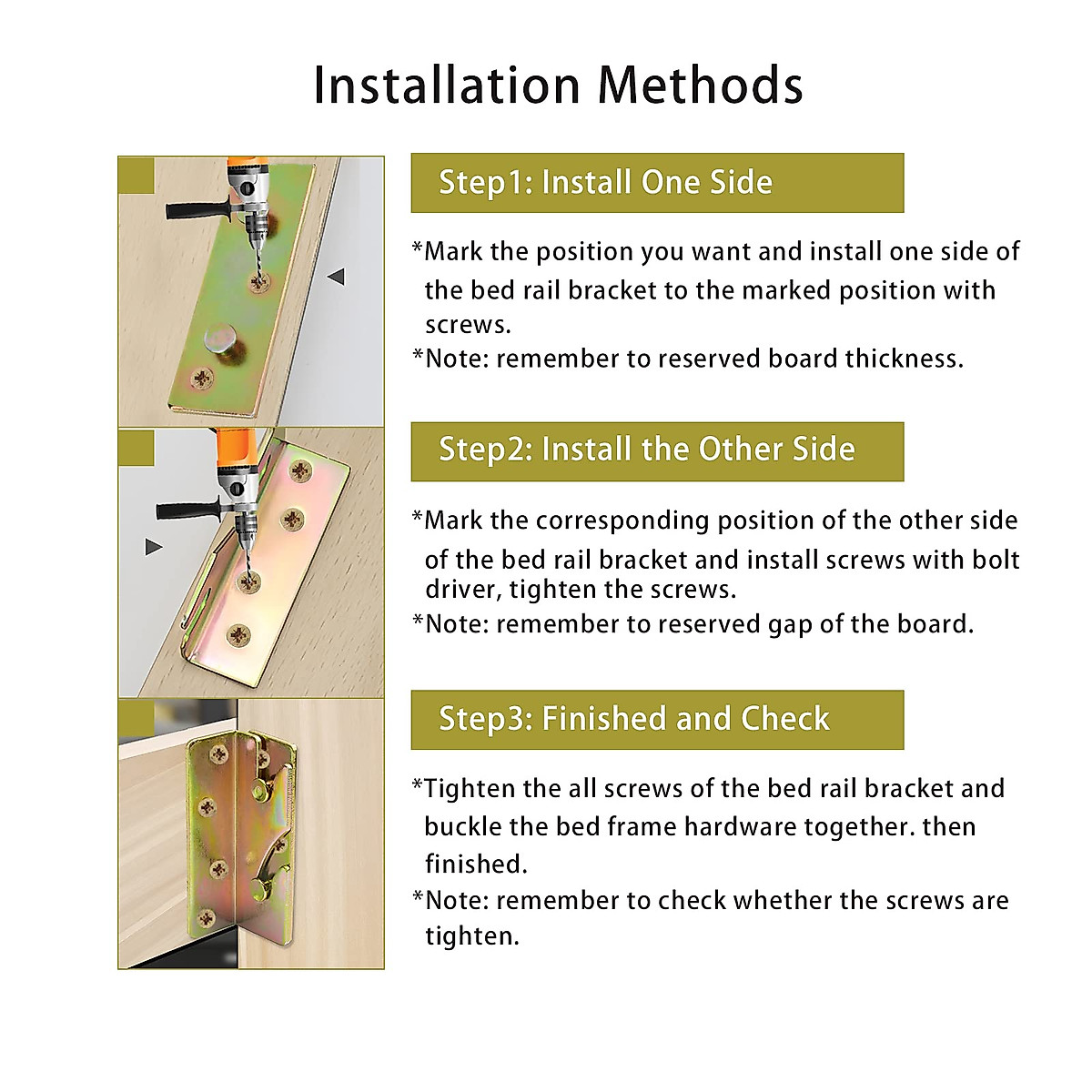 Installation Methods

Step1: Install One Side

*Mark the position you want and install one side of the bed rail bracket to the marked position with screws.
*Note: remember to reserved board thickness.

Step2: Install the Other Side

*Mark the corresponding position of the other side of the bed rail bracket and install screws with bolt driver, tighten the screws.
*Note: remember to reserved gap of the board.

Step3: Finished and Check

*Tighten the all screws of the bed rail bracket and buckle the bed frame hardware together. then finished.
*Note: remember to check whether the screws are tighten.