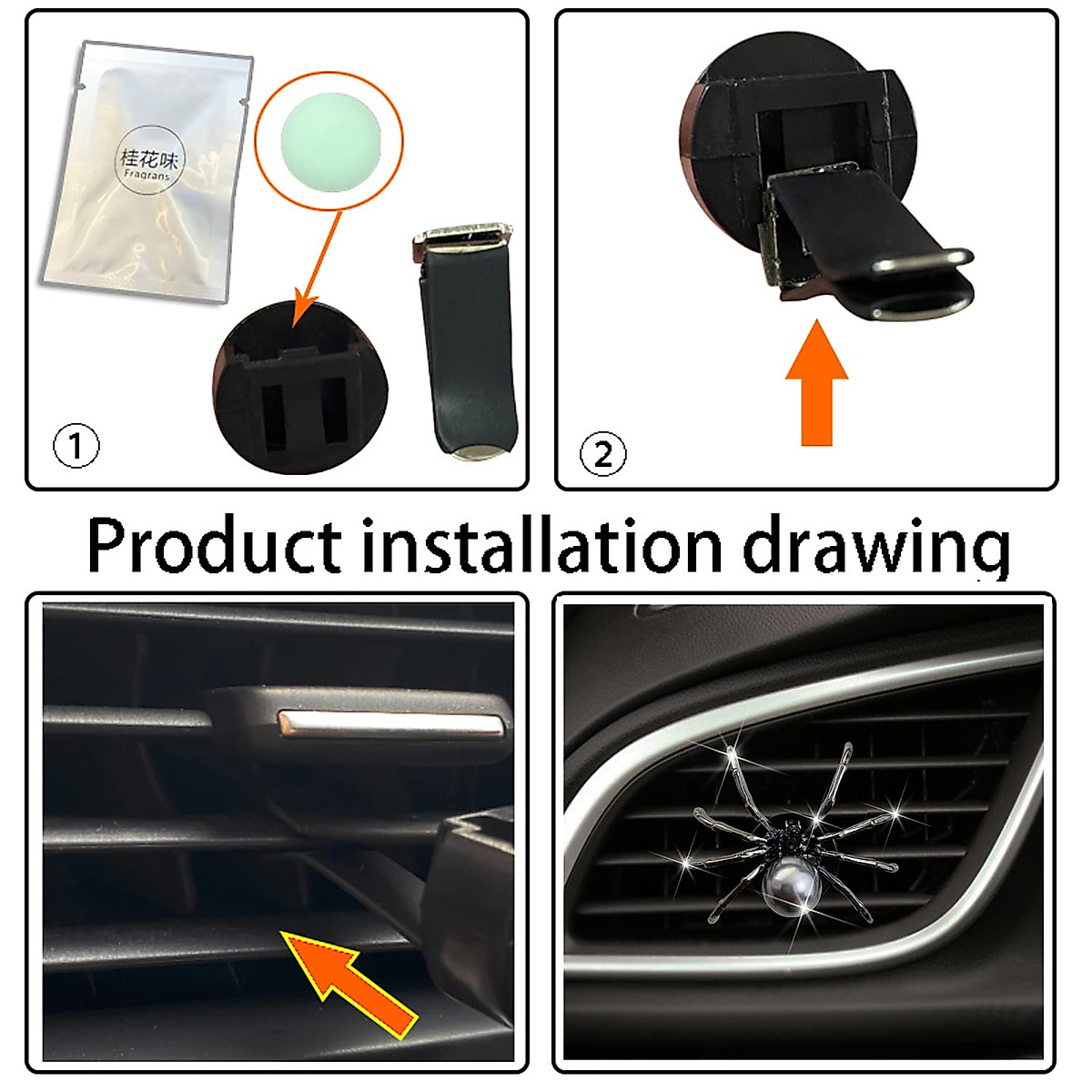 桂花味
Fragrans

①

②

Product installation drawing