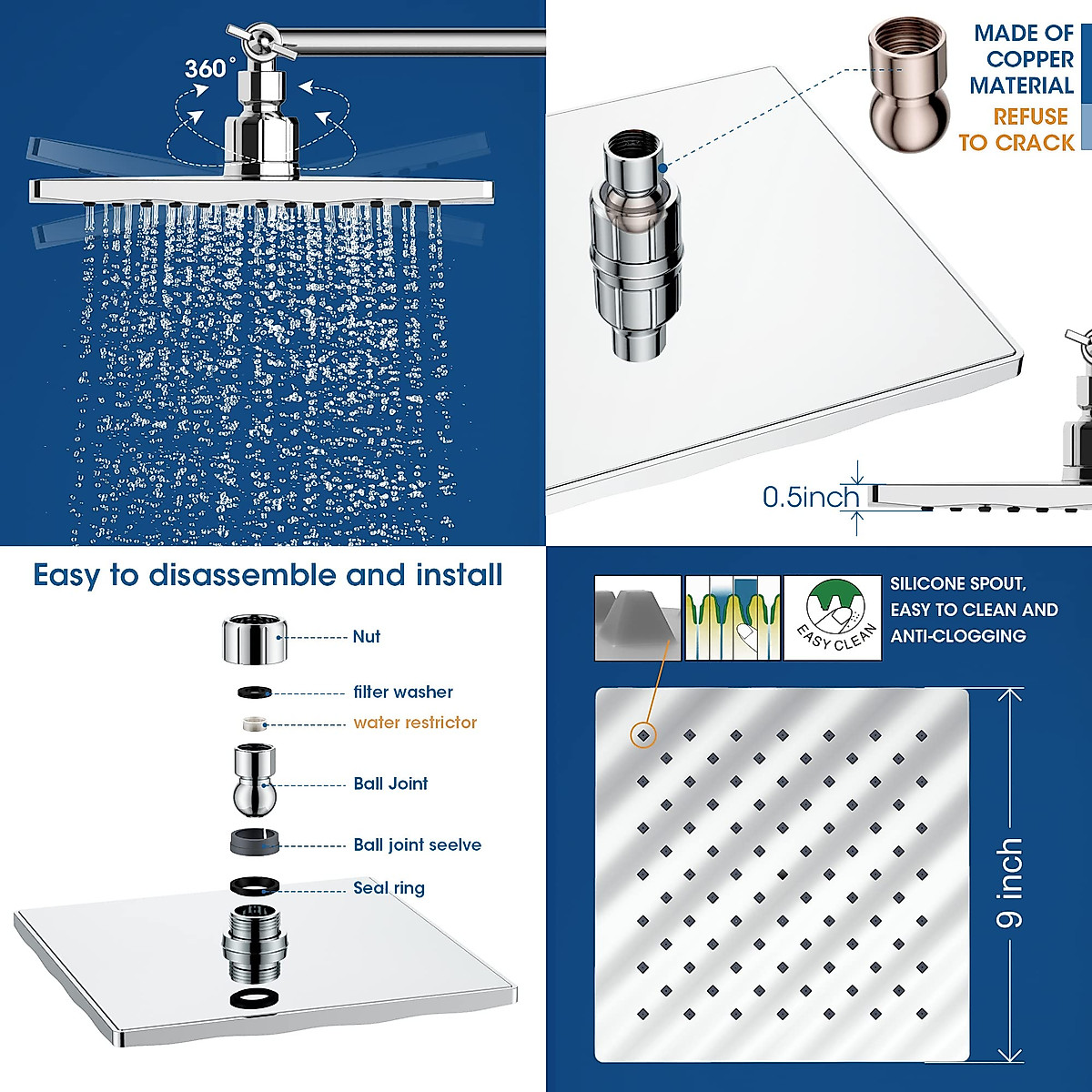 360°

MADE OF COPPER MATERIAL
REFUSE TO CRACK

0.5inch

Easy to disassemble and install

Nut
filter washer
water restrictor
Ball Joint
Ball joint seelve
Seal ring

EASY CLEAN

SILICONE SPOUT, EASY TO CLEAN AND ANTI-CLOGGING

9 inch