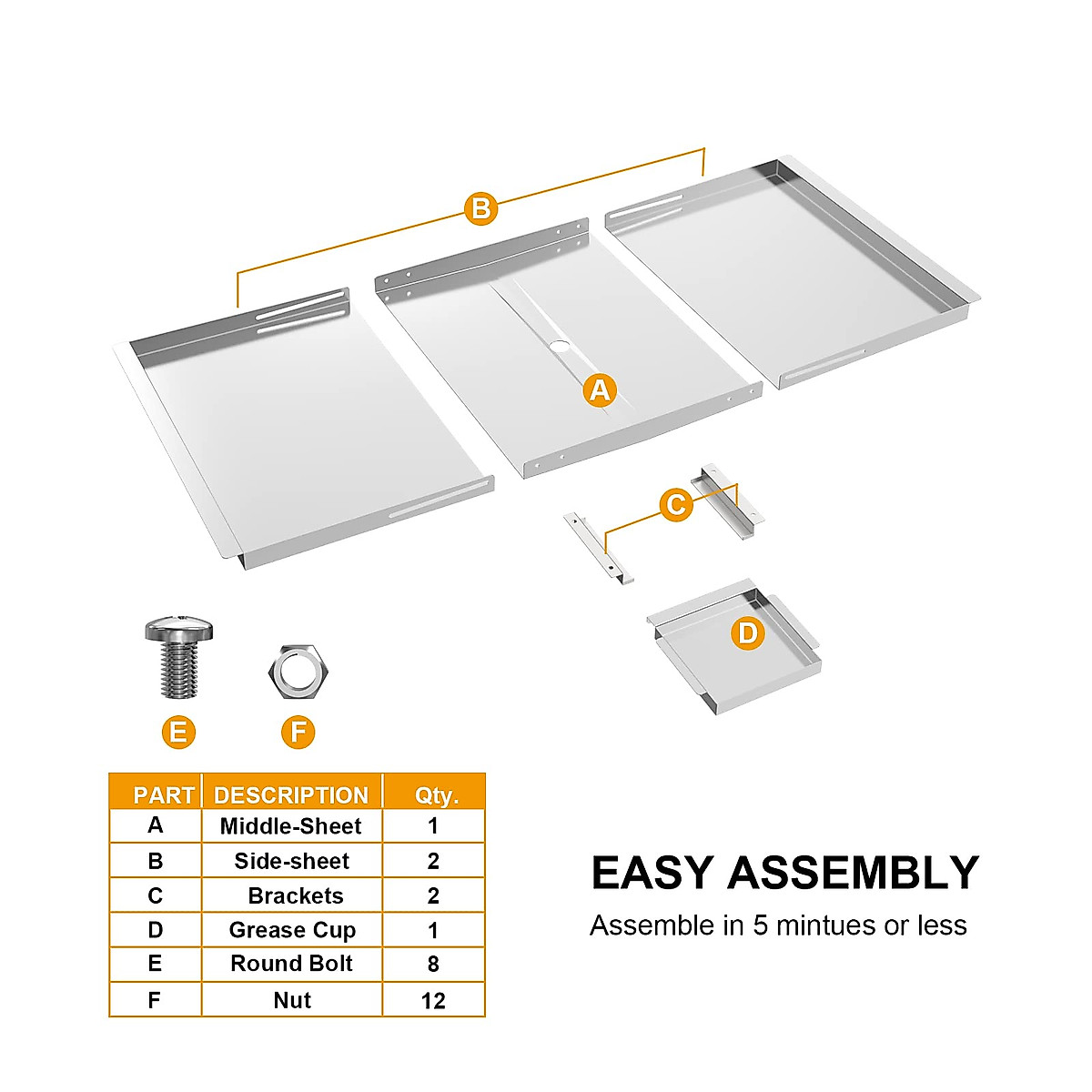 B

A

C

D

E

F

| PART | DESCRIPTION | Qty. |
|---|---|---|
| A | Middle-Sheet | 1 |
| B | Side-sheet | 2 |
| C | Brackets | 2 |
| D | Grease Cup | 1 |
| E | Round Bolt | 8 |
| F | Nut | 12 |

EASY ASSEMBLY

Assemble in 5 mintues or less