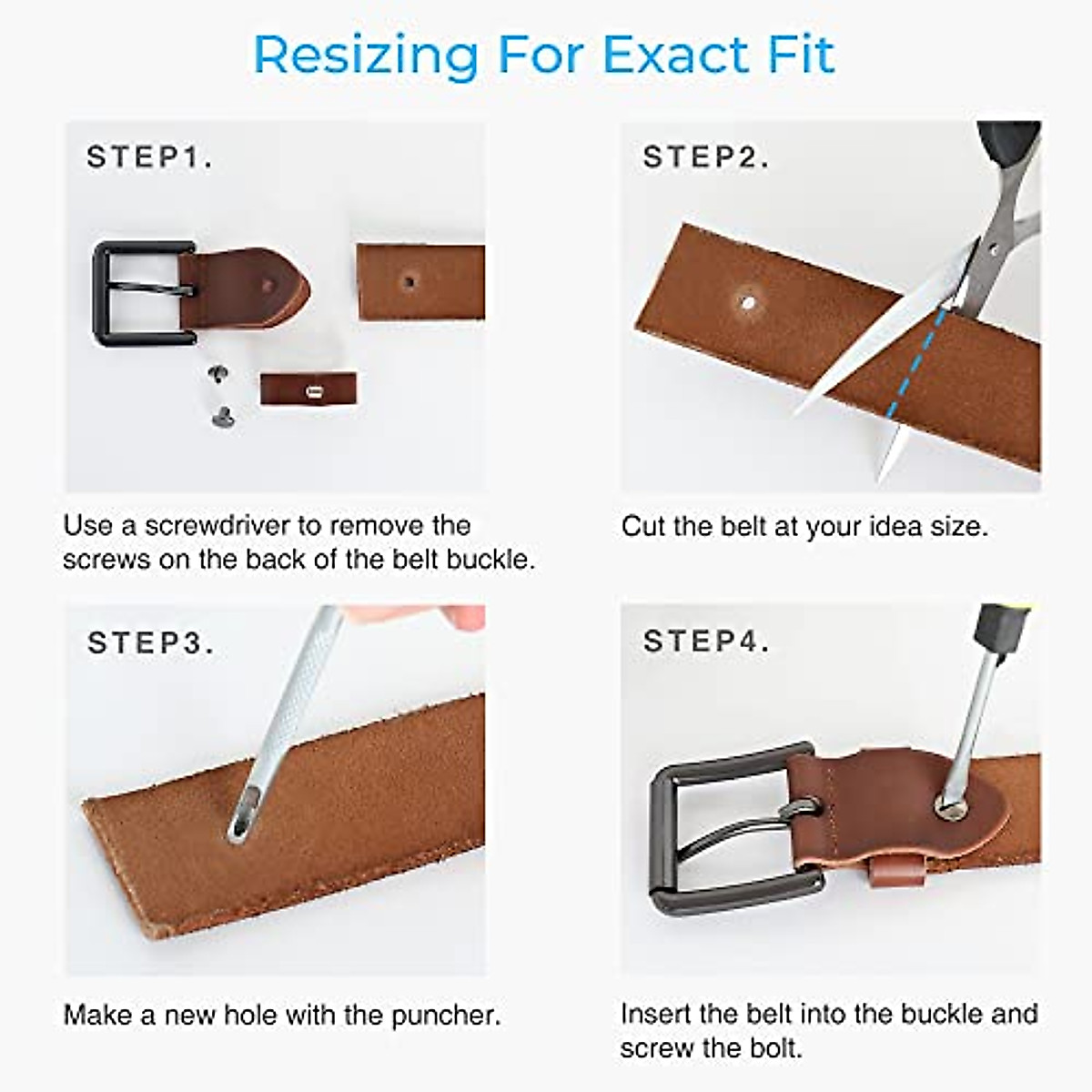 Resizing For Exact Fit

STEP1.

Use a screwdriver to remove the screws on the back of the belt buckle.

STEP2.

Cut the belt at your idea size.

STEP3.

Make a new hole with the puncher.

STEP4.

Insert the belt into the buckle and screw the bolt.