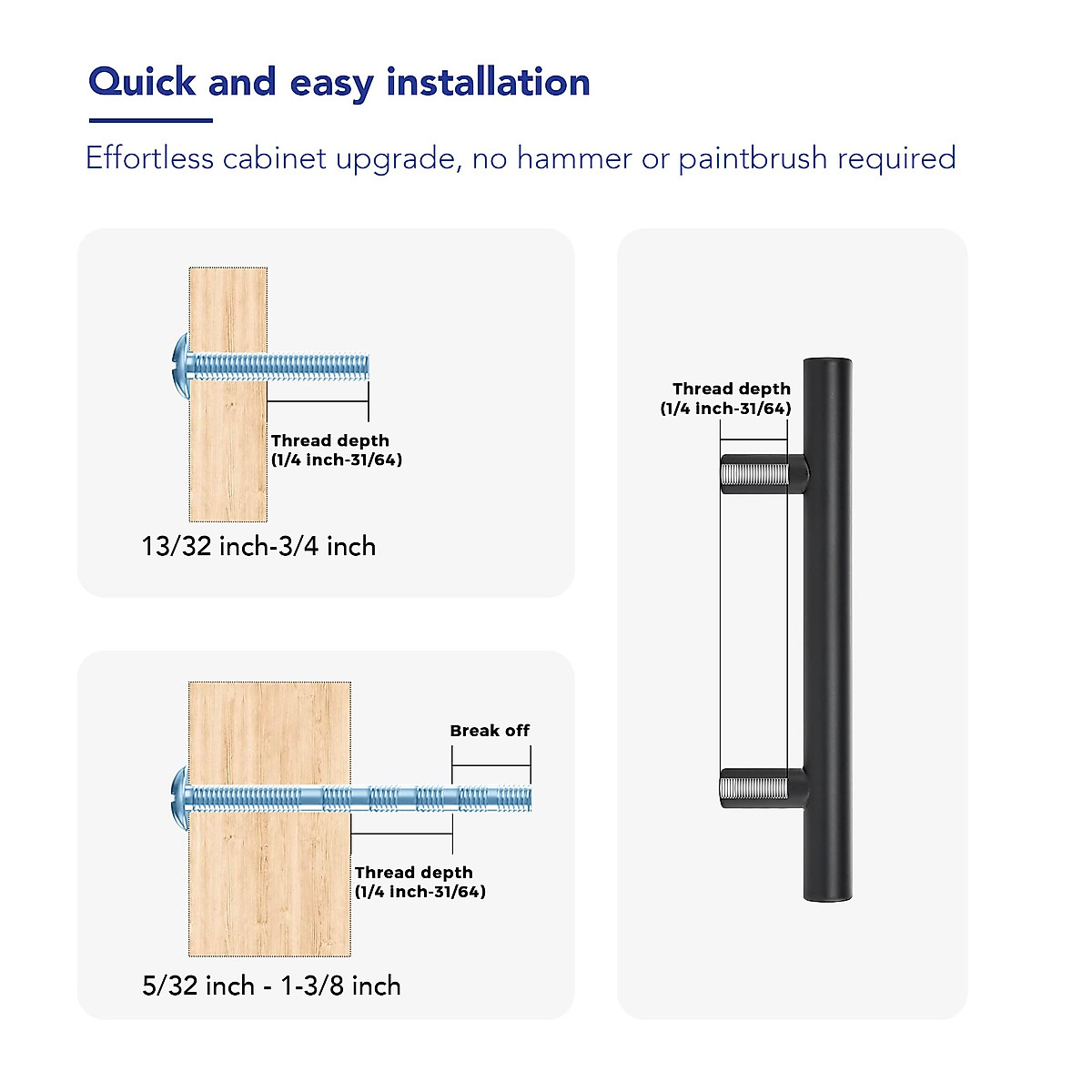 Quick and easy installation

Effortless cabinet upgrade, no hammer or paintbrush required

Thread depth
(1/4 inch-31/64)

13/32 inch-3/4 inch

Break off

Thread depth
(1/4 inch-31/64)

5/32 inch - 1-3/8 inch

Thread depth
(1/4 inch-31/64)