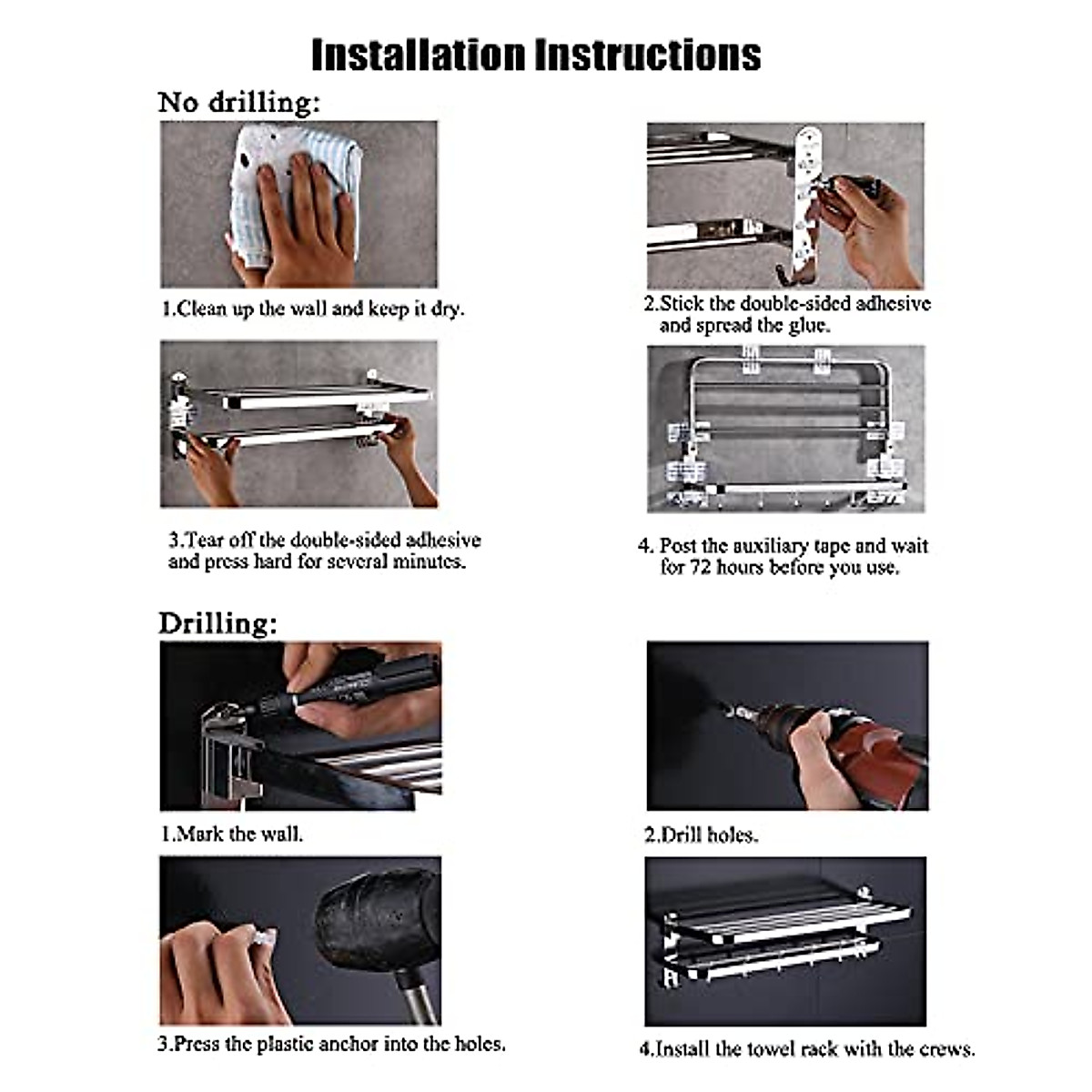 Installation Instructions

No drilling:

1.Clean up the wall and keep it dry.

2.Stick the double-sided adhesive and spread the glue.

3.Tear off the double-sided adhesive and press hard for several minutes.

4. Post the auxiliary tape and wait for 72 hours before you use.

Drilling:

1.Mark the wall.

2.Drill holes.

3.Press the plastic anchor into the holes.

4.Install the towel rack with the crews.