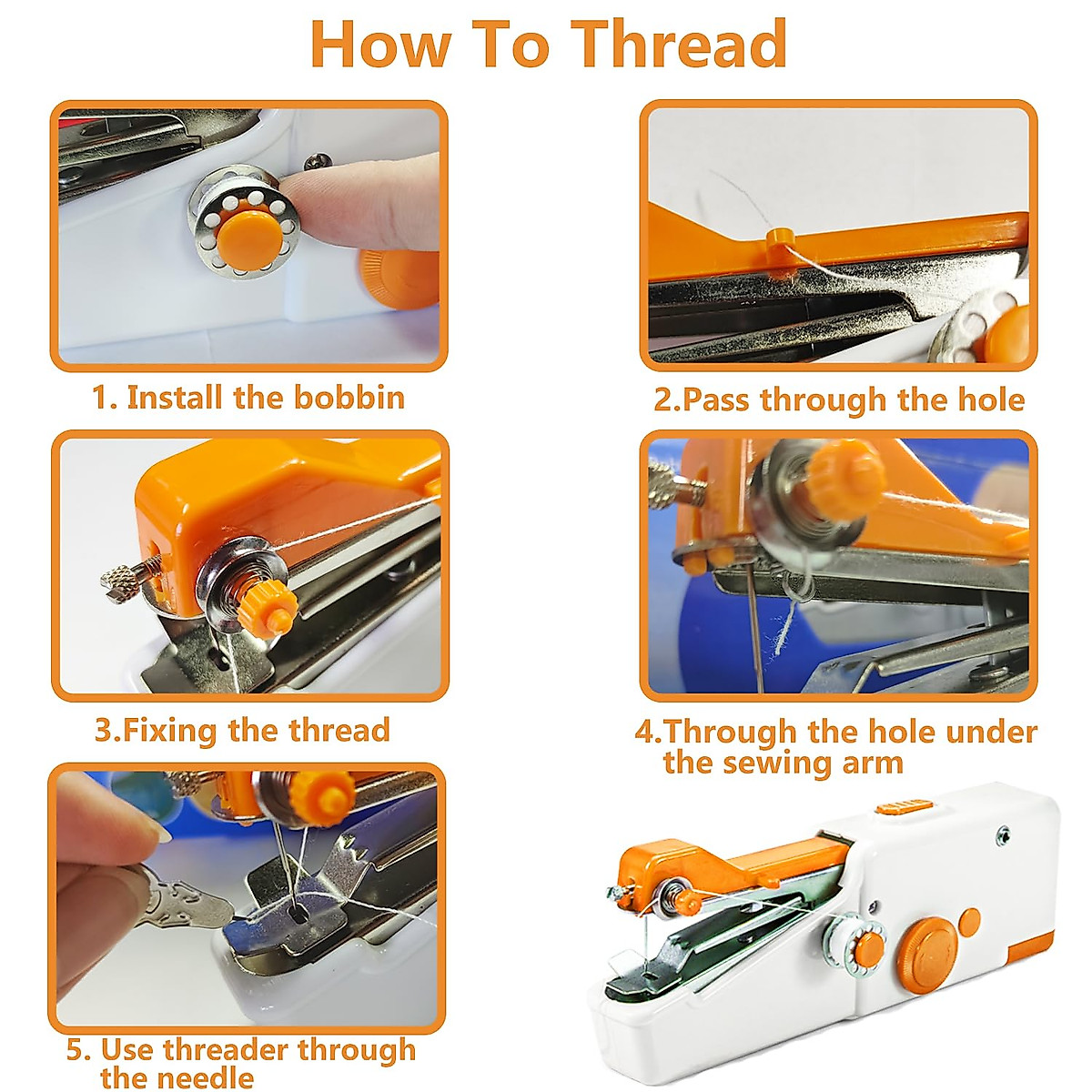 How To Thread

1. Install the bobbin

2.Pass through the hole

3.Fixing the thread

4.Through the hole under the sewing arm

5. Use threader through the needle