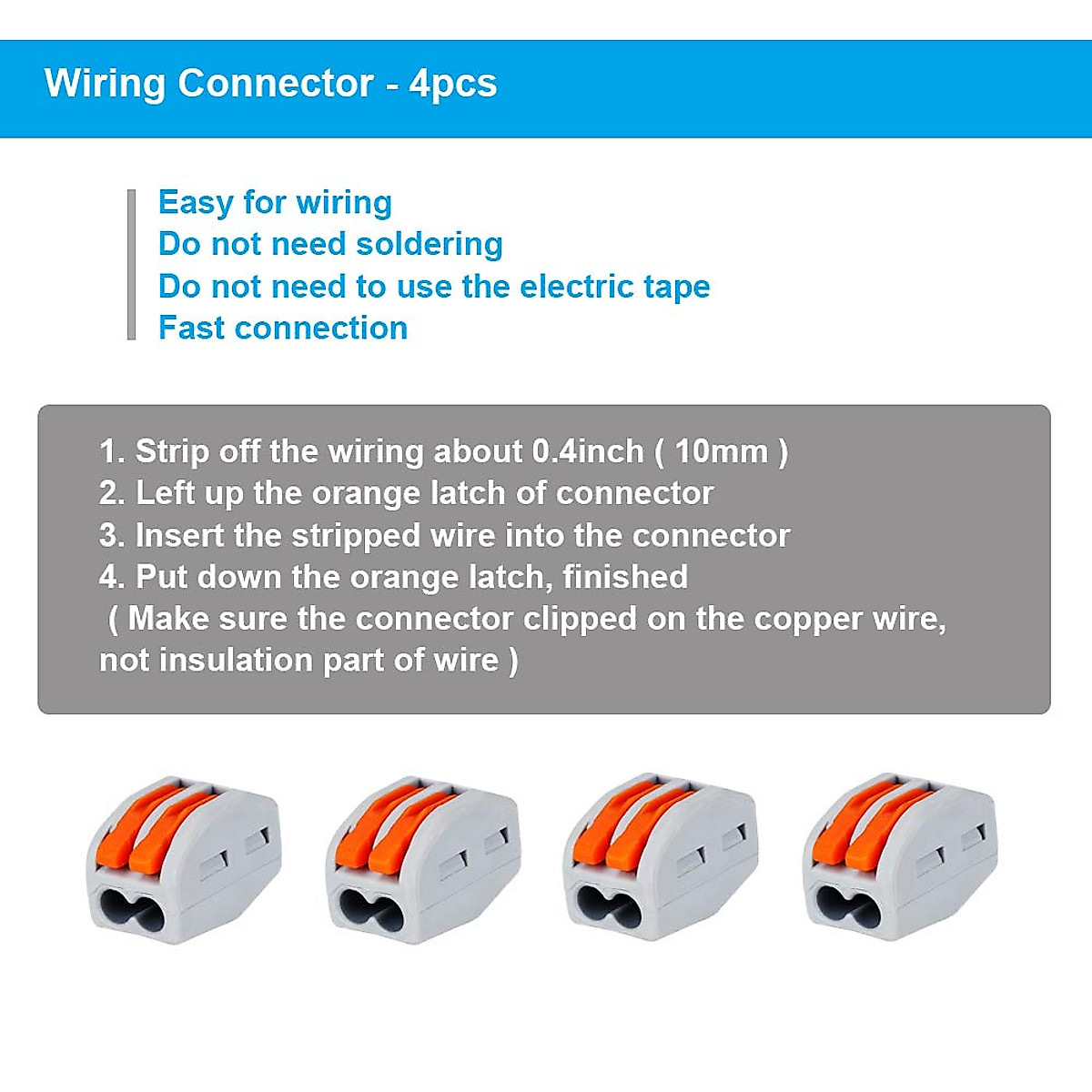 Wiring Connector - 4pcs

Easy for wiring
Do not need soldering
Do not need to use the electric tape
Fast connection

1. Strip off the wiring about 0.4inch ( 10mm )
2. Left up the orange latch of connector
3. Insert the stripped wire into the connector
4. Put down the orange latch, finished
( Make sure the connector clipped on the copper wire, not insulation part of wire )