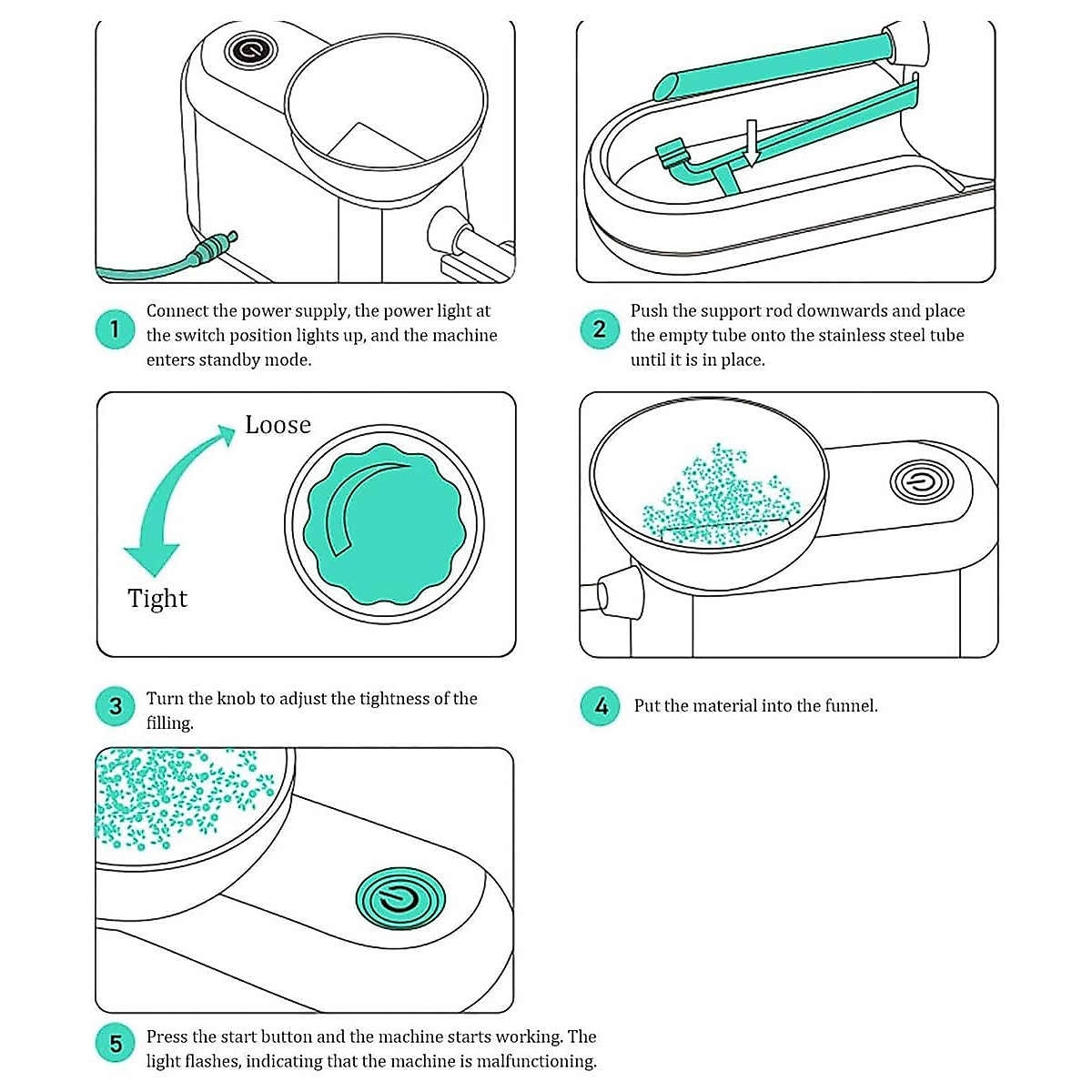 1 Connect the power supply, the power light at the switch position lights up, and the machine enters standby mode.

2 Push the support rod downwards and place the empty tube onto the stainless steel tube until it is in place.

Loose

Tight

3 Turn the knob to adjust the tightness of the filling.

4 Put the material into the funnel.

5 Press the start button and the machine starts working. The light flashes, indicating that the machine is malfunctioning.