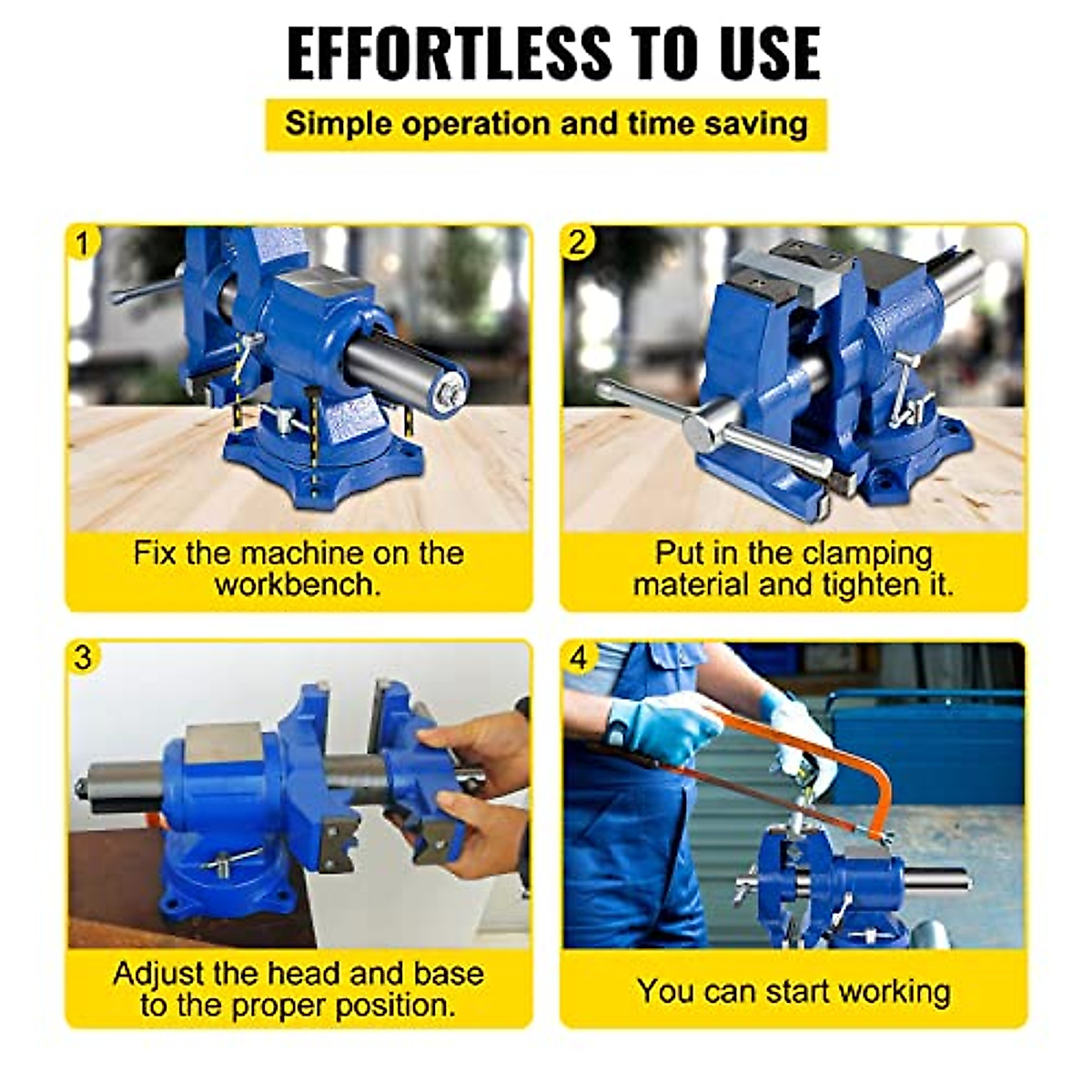 EFFORTLESS TO USE

Simple operation and time saving

1

Fix the machine on the workbench.

2

Put in the clamping material and tighten it.

3

Adjust the head and base to the proper position.

4

You can start working