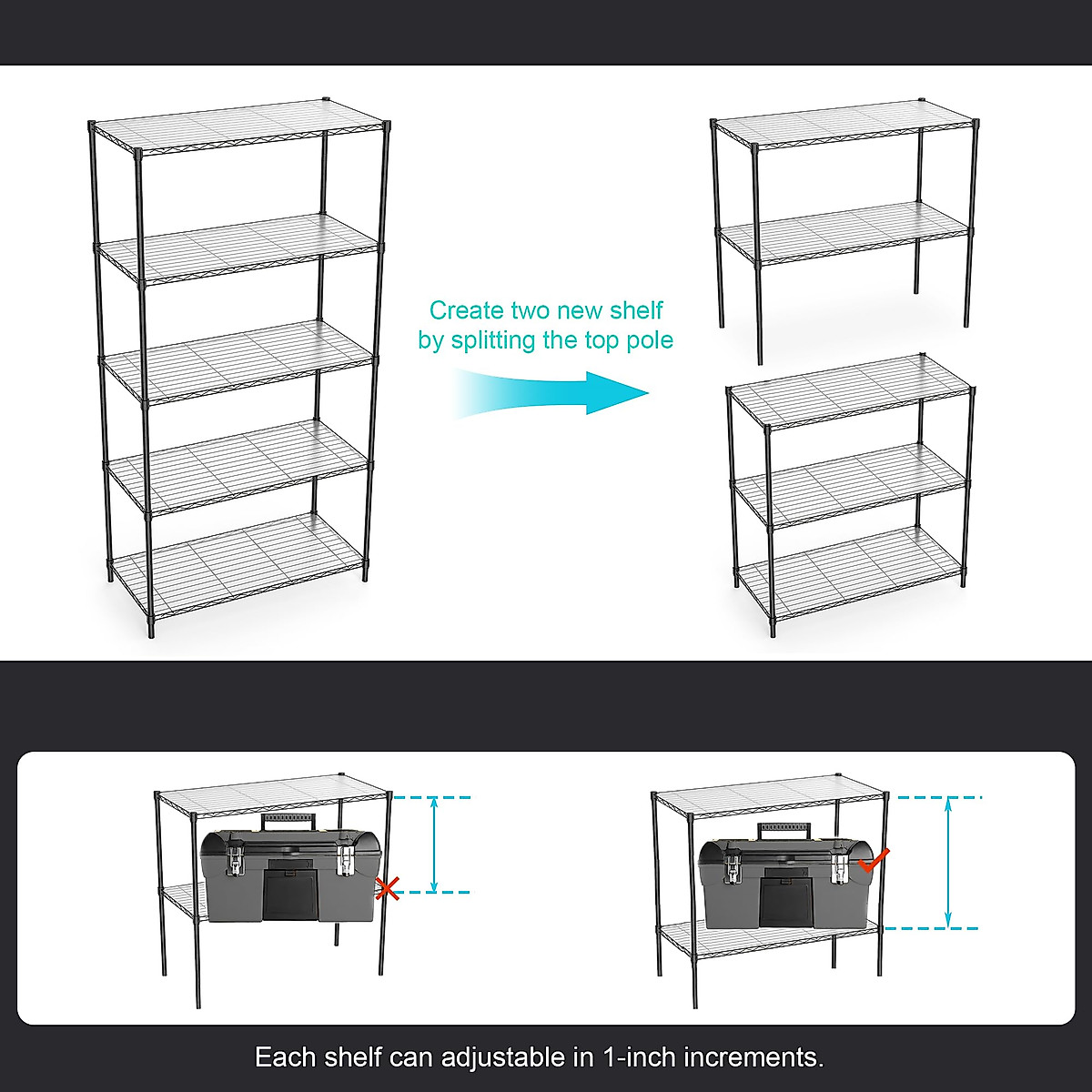 Create two new shelf by splitting the top pole

Each shelf can adjustable in 1-inch increments.