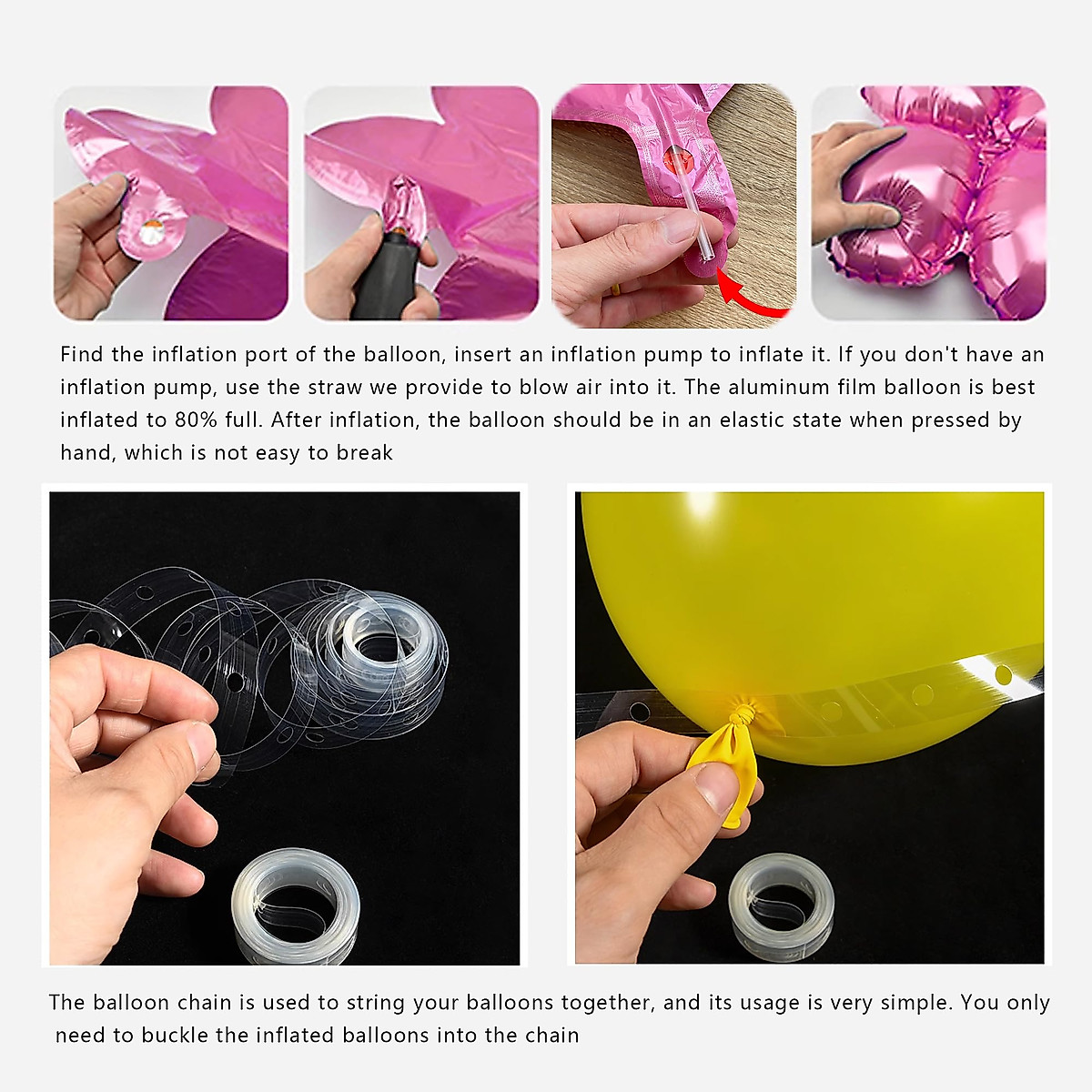 Find the inflation port of the balloon, insert an inflation pump to inflate it. If you don't have an inflation pump, use the straw we provide to blow air into it. The aluminum film balloon is best inflated to 80% full. After inflation, the balloon should be in an elastic state when pressed by hand, which is not easy to break

The balloon chain is used to string your balloons together, and its usage is very simple. You only need to buckle the inflated balloons into the chain