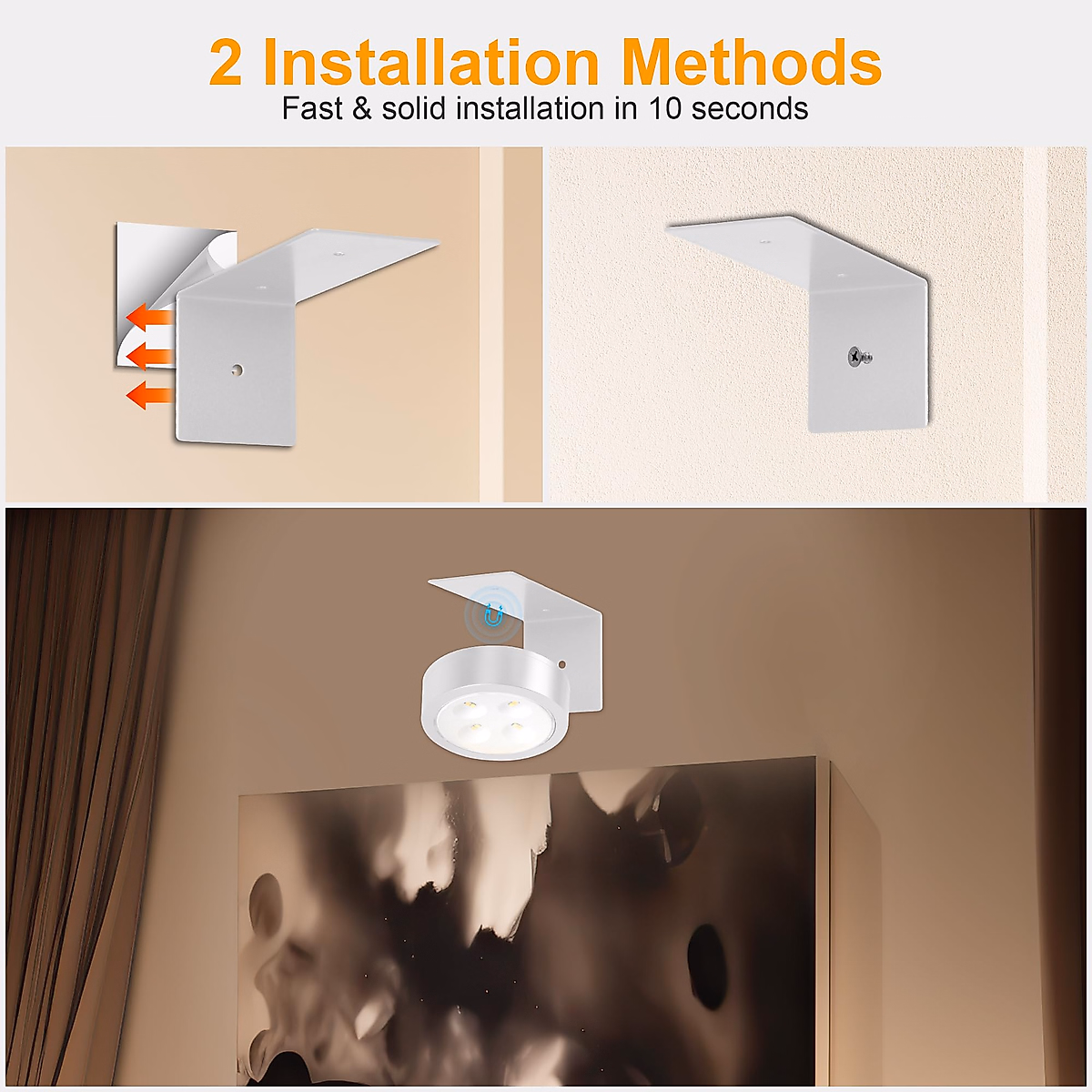 2 Installation Methods
Fast & solid installation in 10 seconds