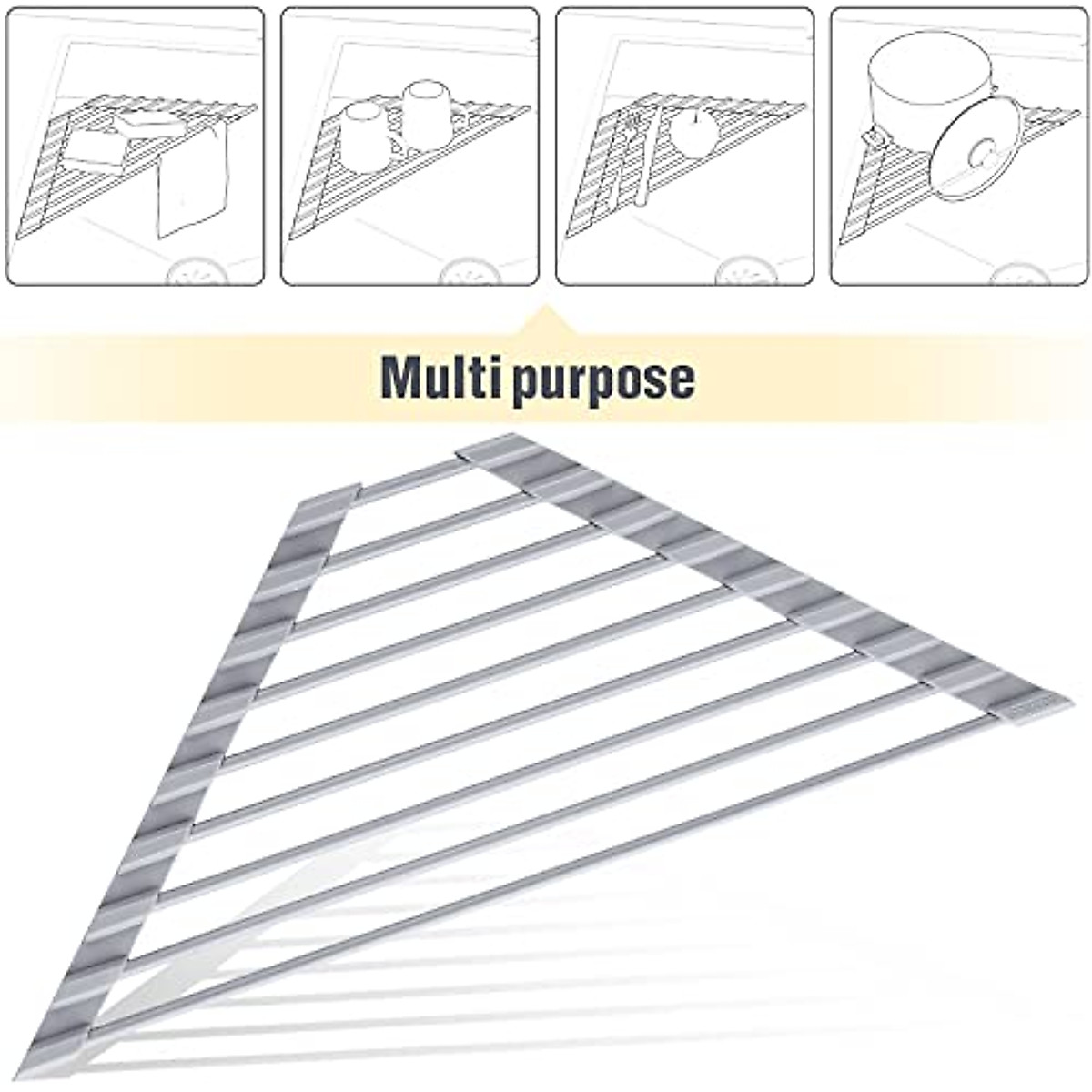 Multi purpose