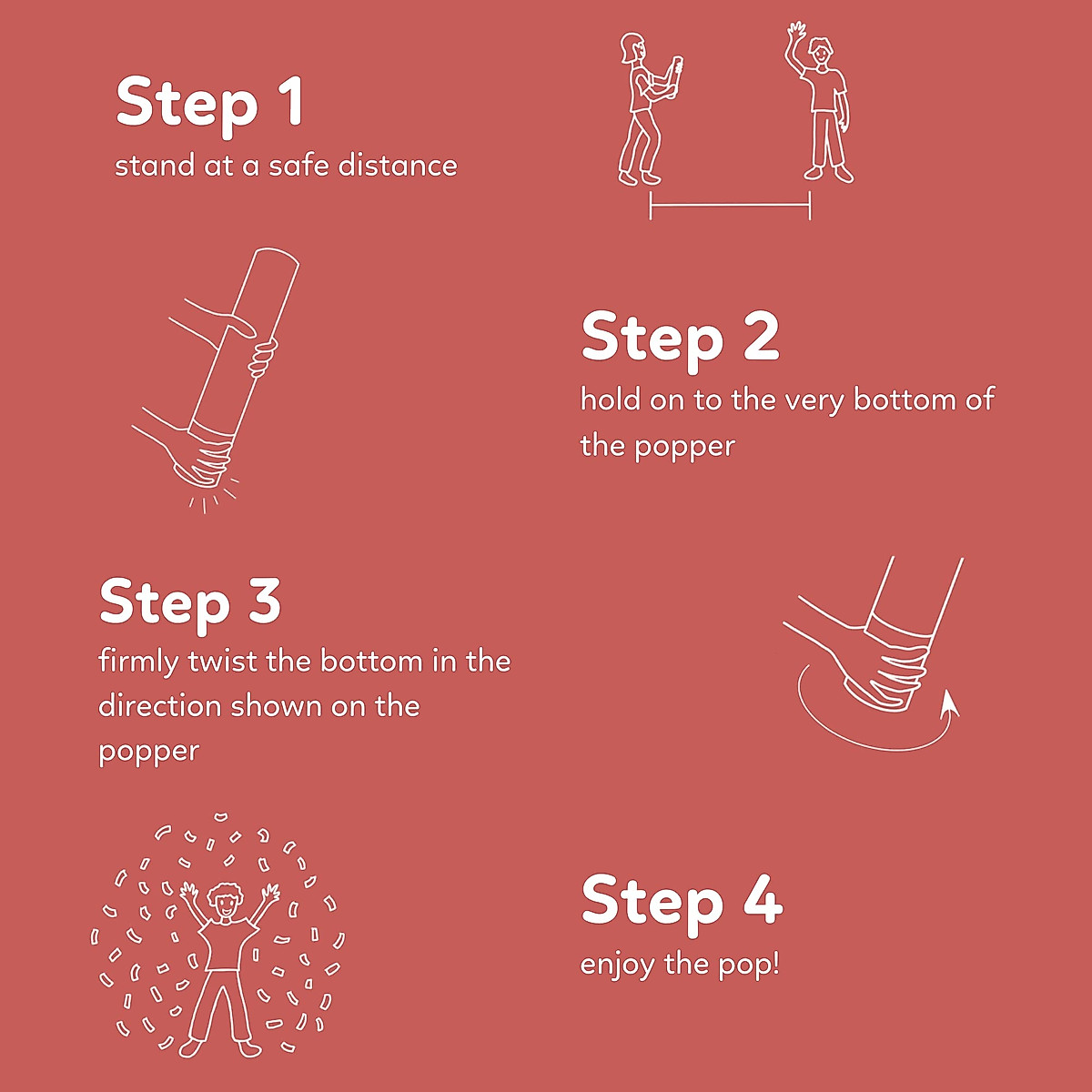 Step 1
stand at a safe distance

Step 2
hold on to the very bottom of the popper

Step 3
firmly twist the bottom in the direction shown on the popper

Step 4
enjoy the pop!