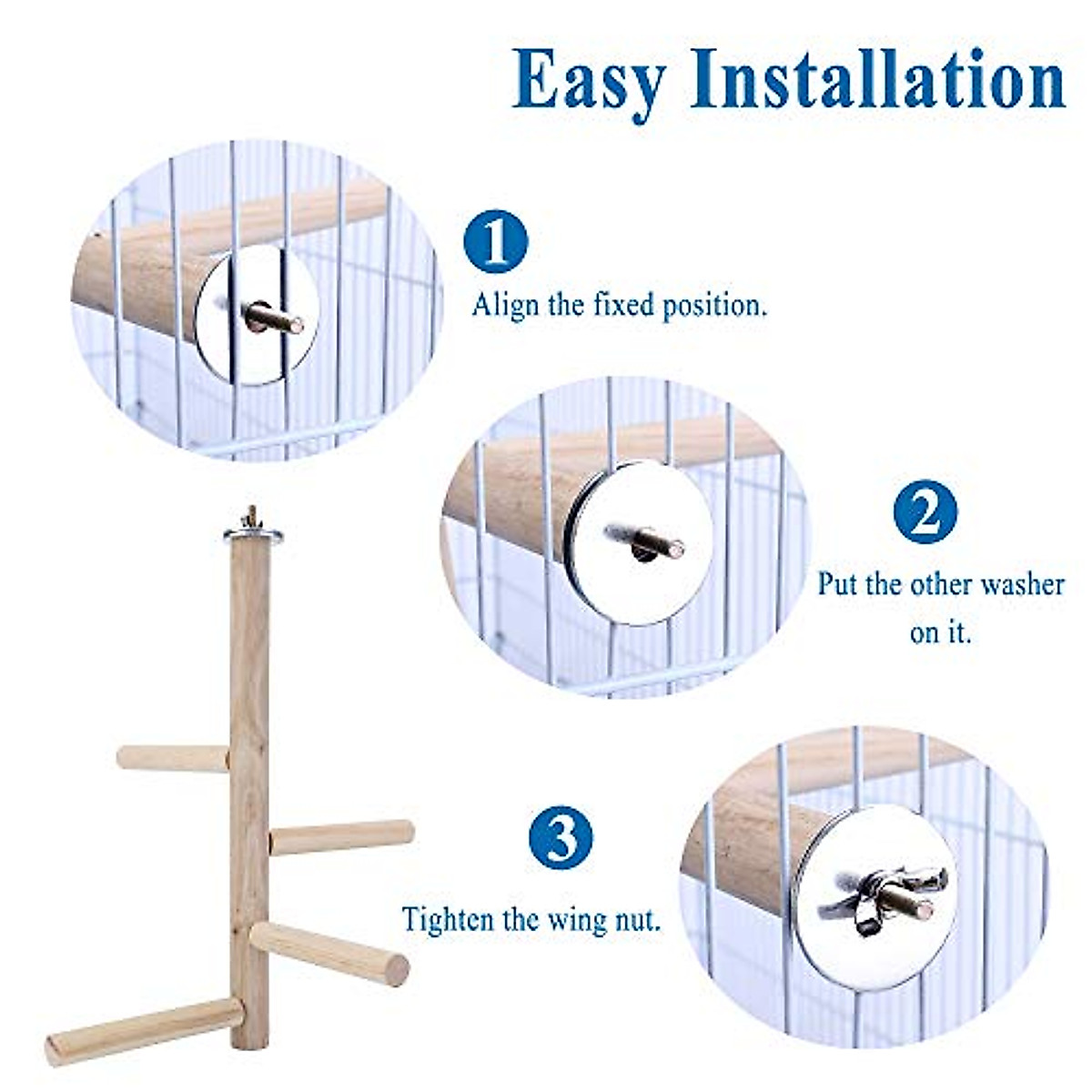 Easy Installation

1
Align the fixed position.

2
Put the other washer on it.

3
Tighten the wing nut.