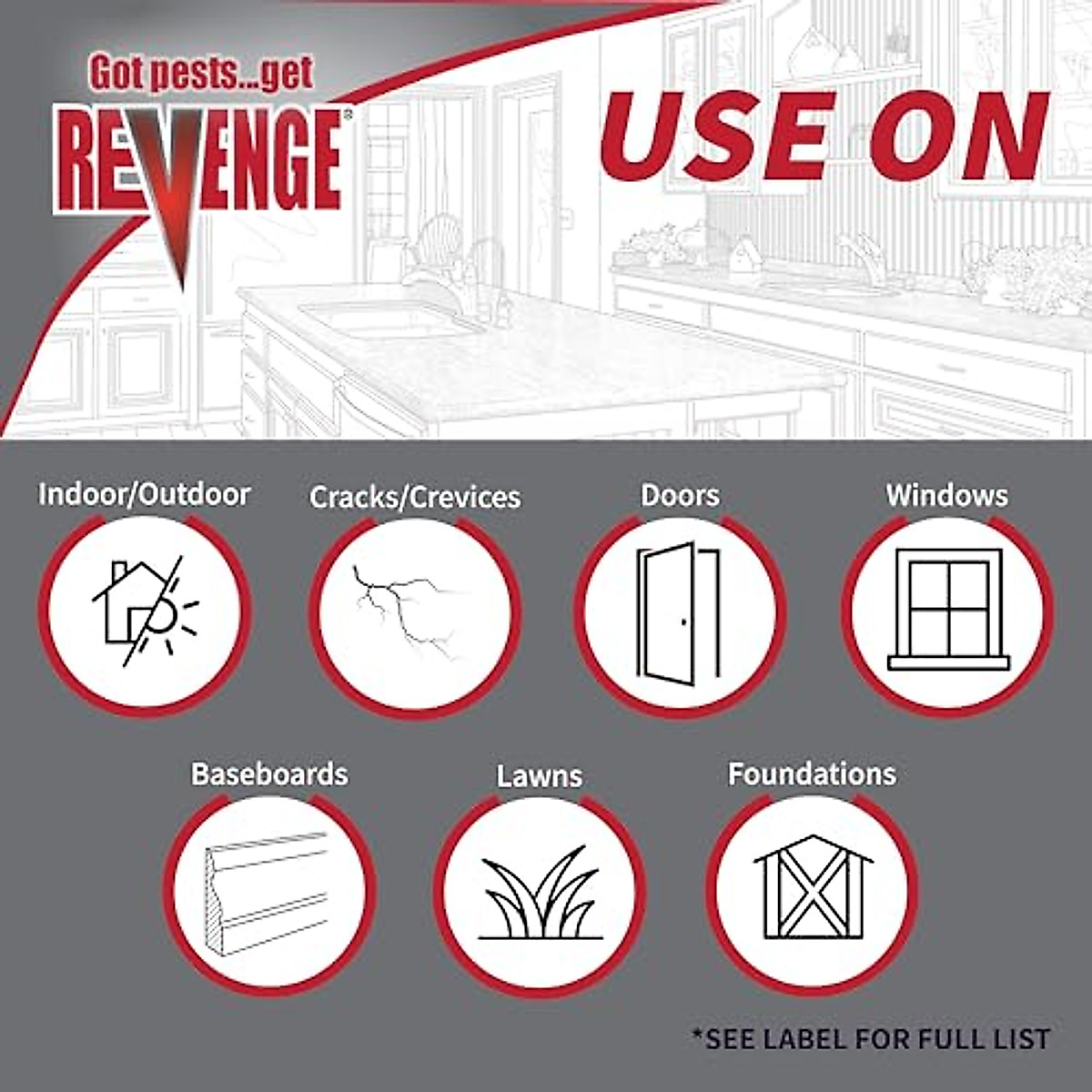 Got pests...get
REVENGE®

USE ON

Indoor/Outdoor

Cracks/Crevices

Doors

Windows

Baseboards

Lawns

Foundations

*SEE LABEL FOR FULL LIST