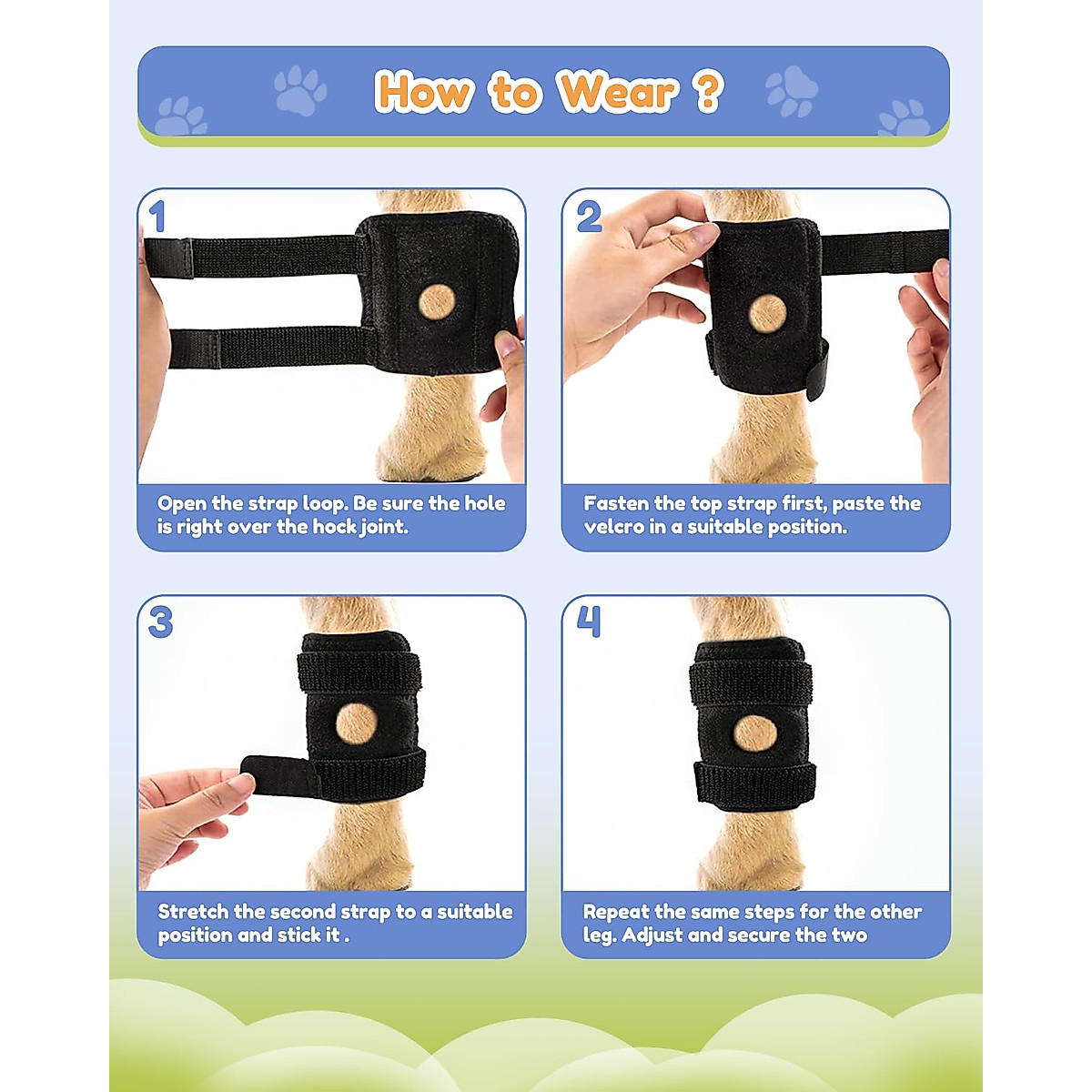 How to Wear ?

1

Open the strap loop. Be sure the hole is right over the hock joint.

2

Fasten the top strap first, paste the velcro in a suitable position.

3

Stretch the second strap to a suitable position and stick it .

4

Repeat the same steps for the other leg. Adjust and secure the two