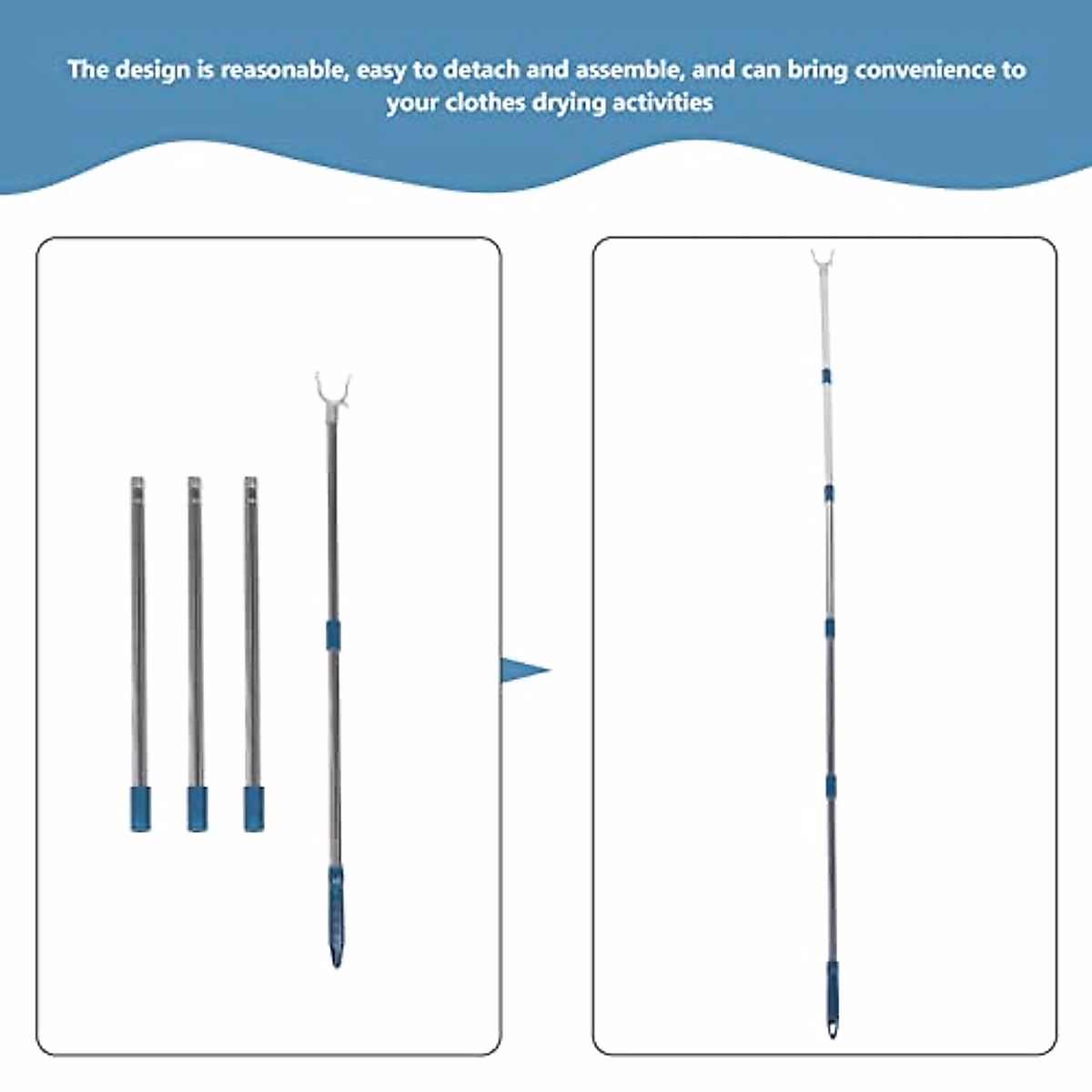 The design is reasonable, easy to detach and assemble, and can bring convenience to your clothes drying activities