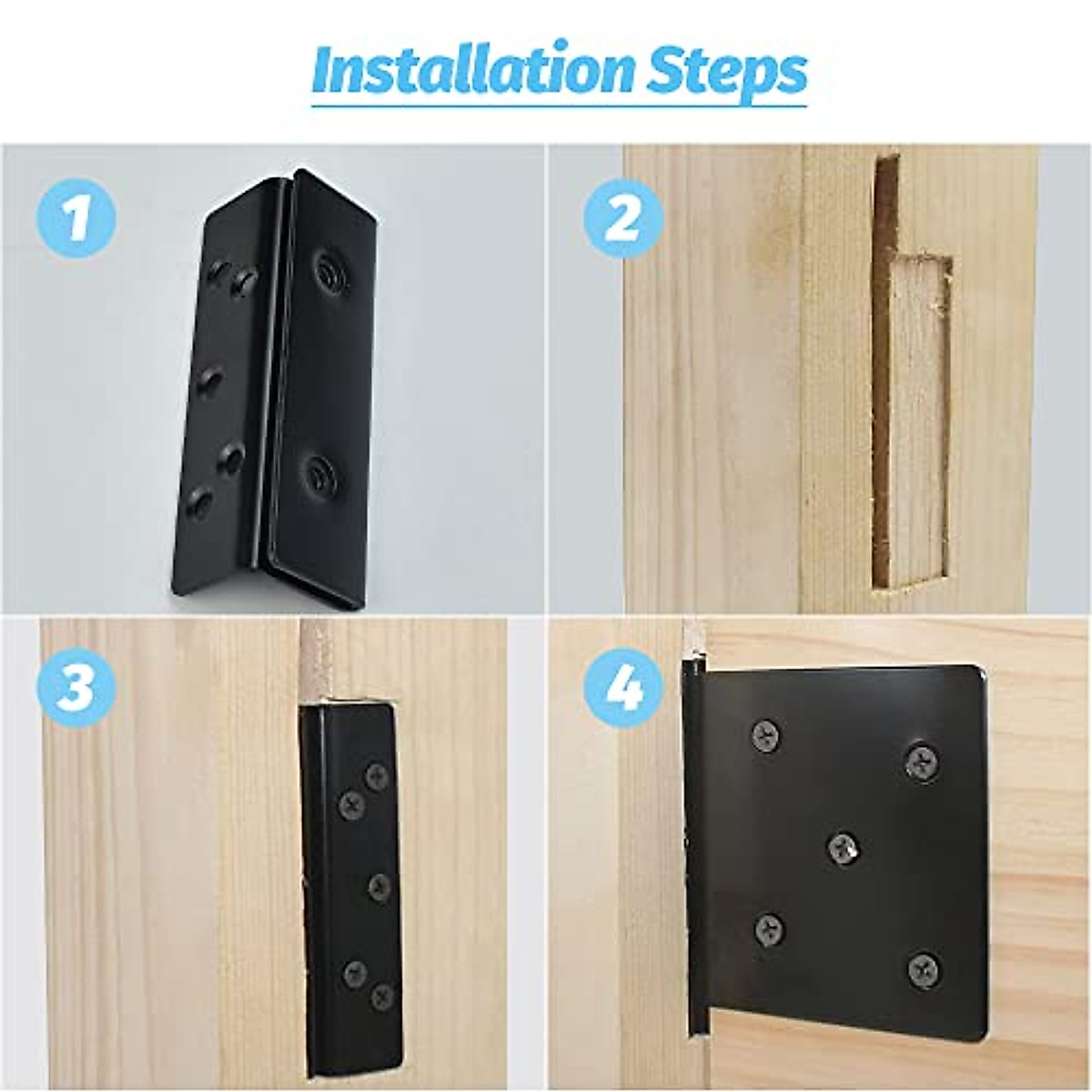 Installation Steps

1

2

3

4