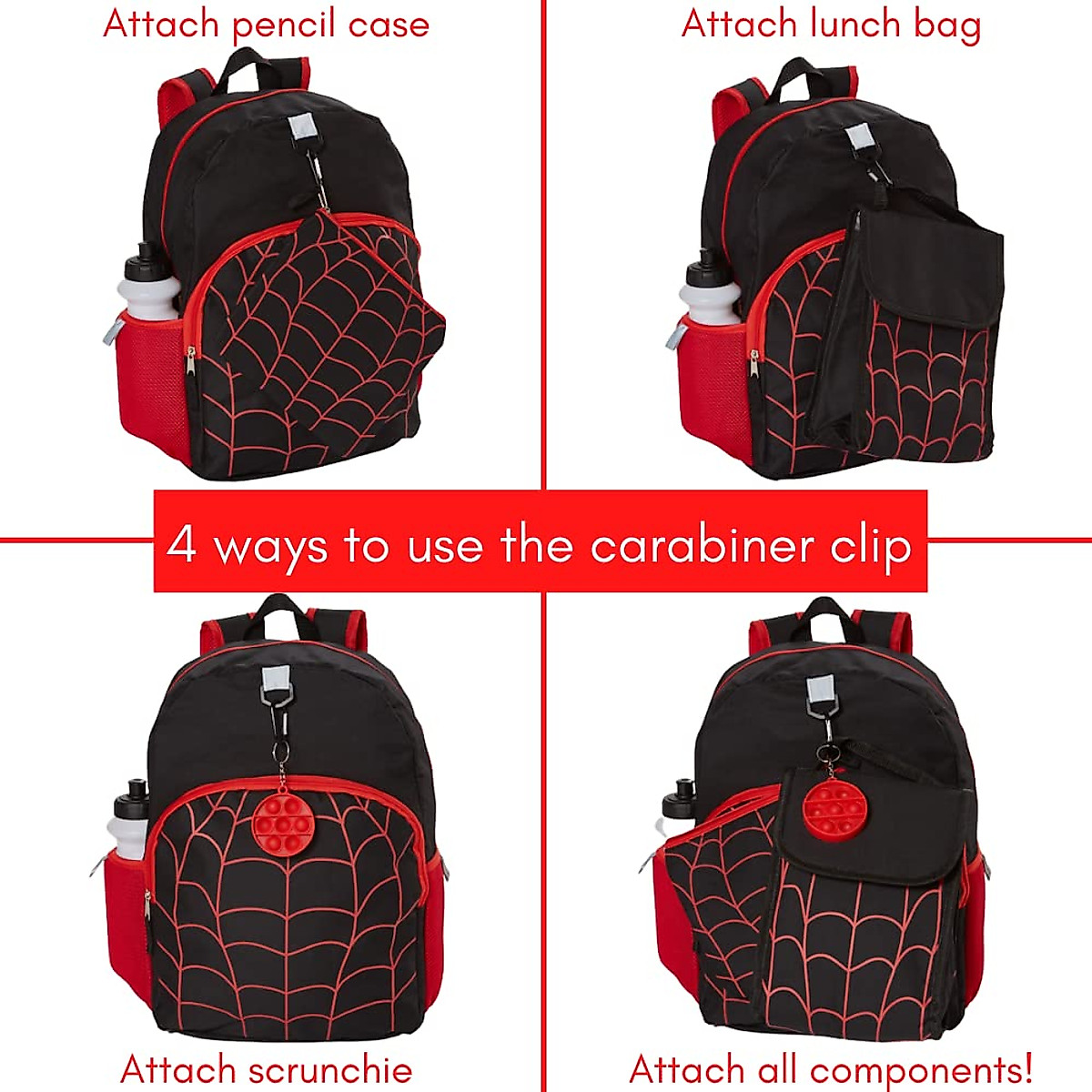 Attach pencil case

Attach lunch bag

4 ways to use the carabiner clip

Attach scrunchie

Attach all components!