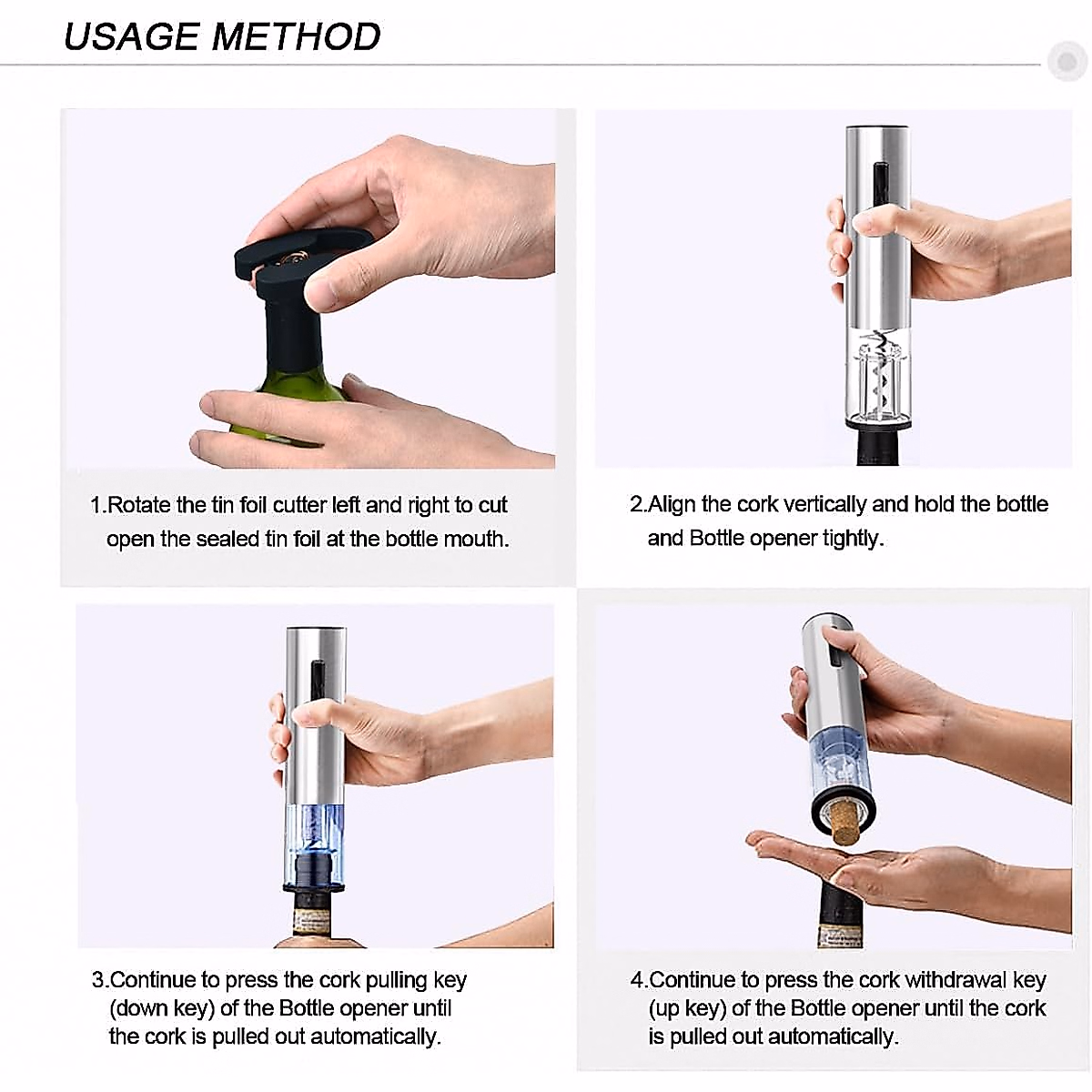 USAGE METHOD

1.Rotate the tin foil cutter left and right to cut open the sealed tin foil at the bottle mouth.

2.Align the cork vertically and hold the bottle and Bottle opener tightly.

3.Continue to press the cork pulling key (down key) of the Bottle opener until the cork is pulled out automatically.

4.Continue to press the cork withdrawal key (up key) of the Bottle opener until the cork is pulled out automatically.