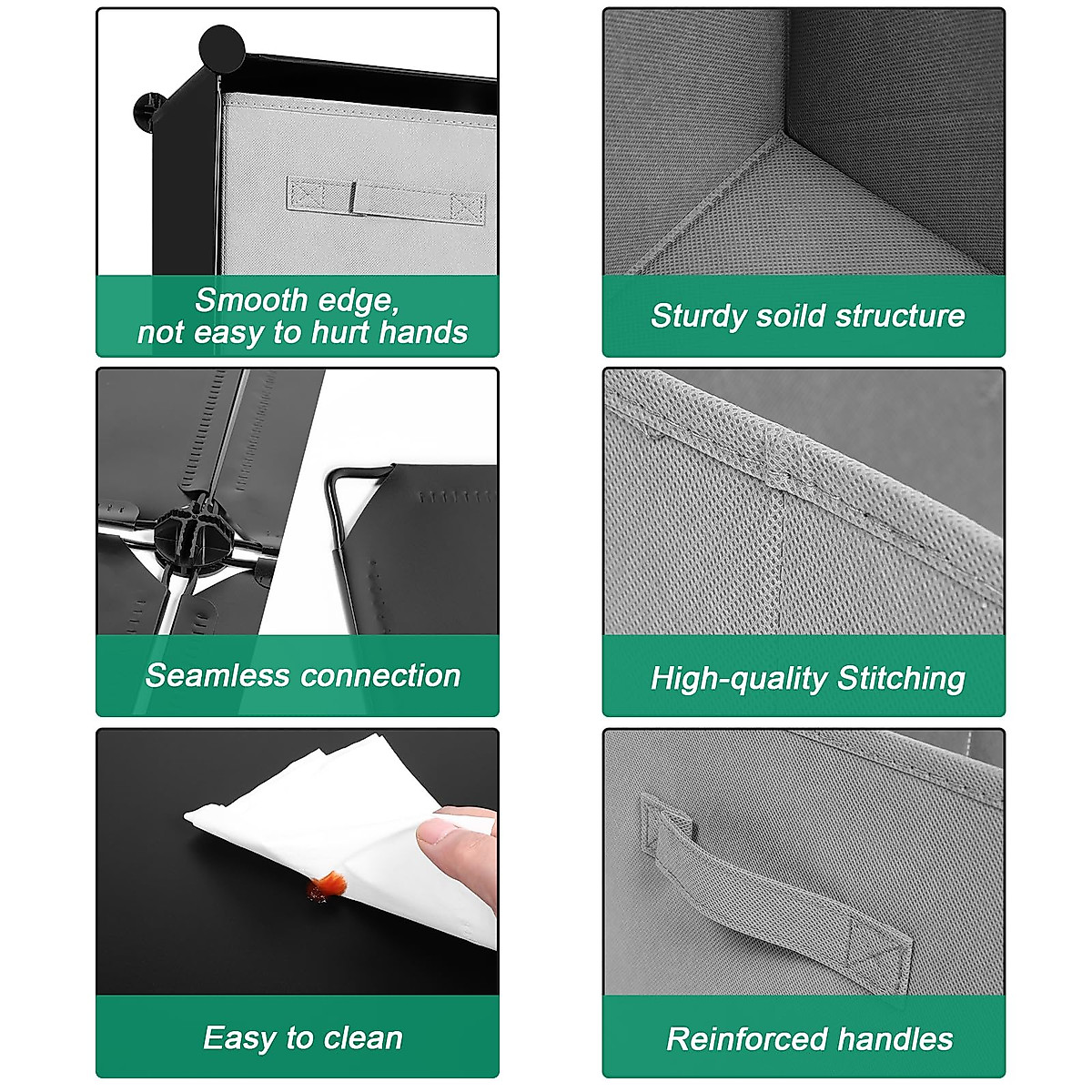 Smooth edge, not easy to hurt hands

Sturdy soild structure

Seamless connection

High-quality Stitching

Easy to clean

Reinforced handles