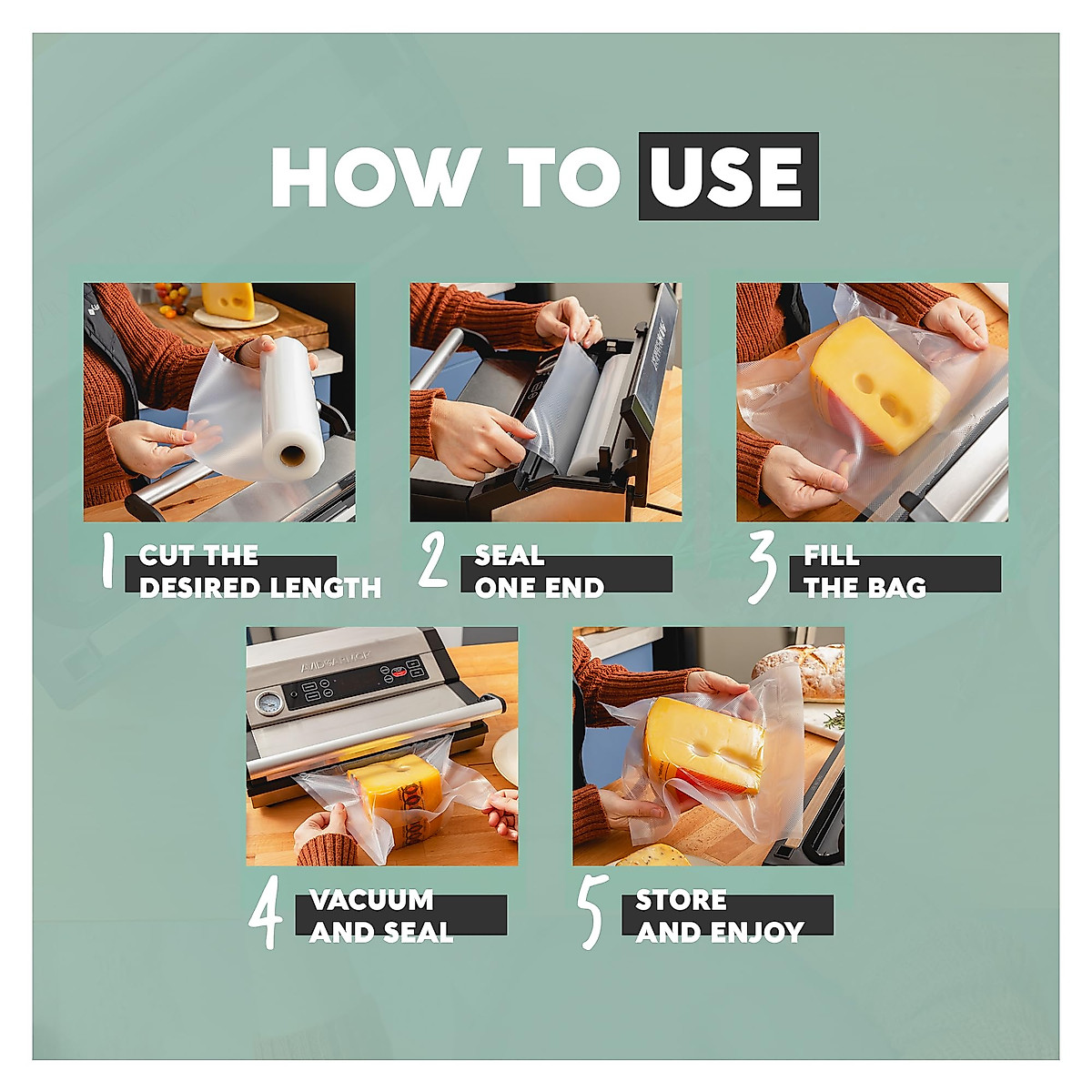 HOW TO USE

1 CUT THE DESIRED LENGTH

2 SEAL ONE END

3 FILL THE BAG

4 VACUUM AND SEAL

5 STORE AND ENJOY