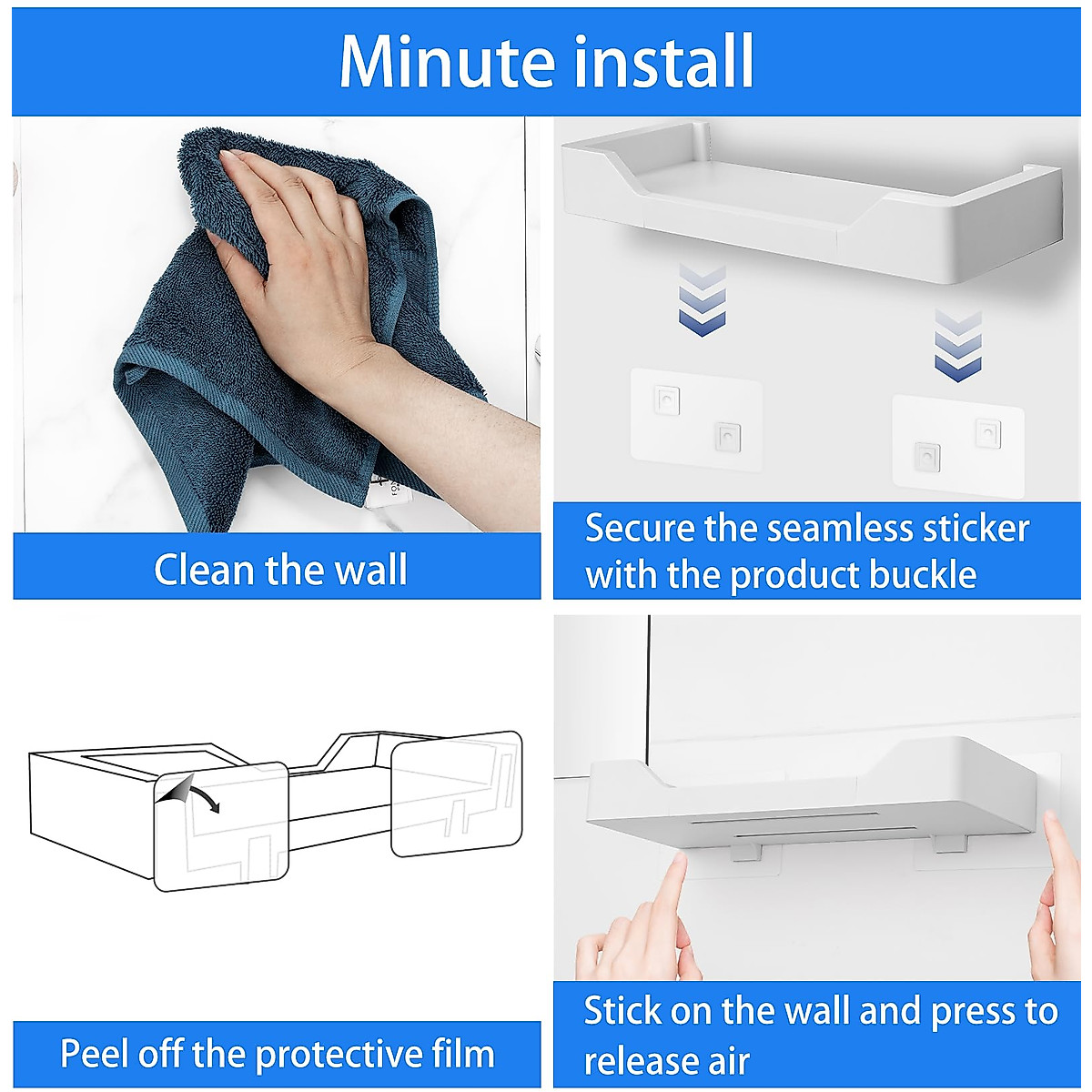 Minute install

Clean the wall

Secure the seamless sticker with the product buckle

Peel off the protective film

Stick on the wall and press to release air