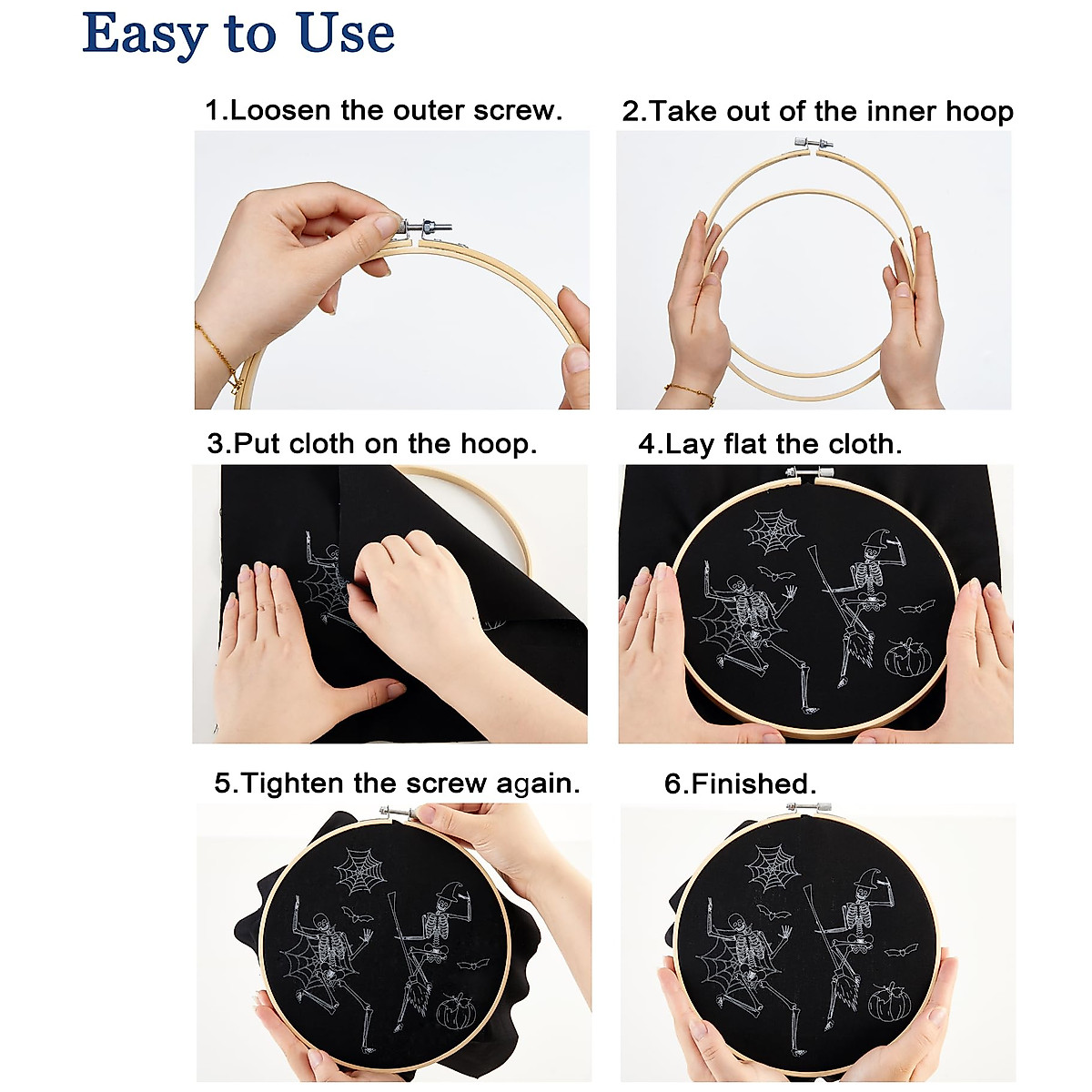 Easy to Use

1.Loosen the outer screw.

2.Take out of the inner hoop

3.Put cloth on the hoop.

4.Lay flat the cloth.

5.Tighten the screw again.

6.Finished.