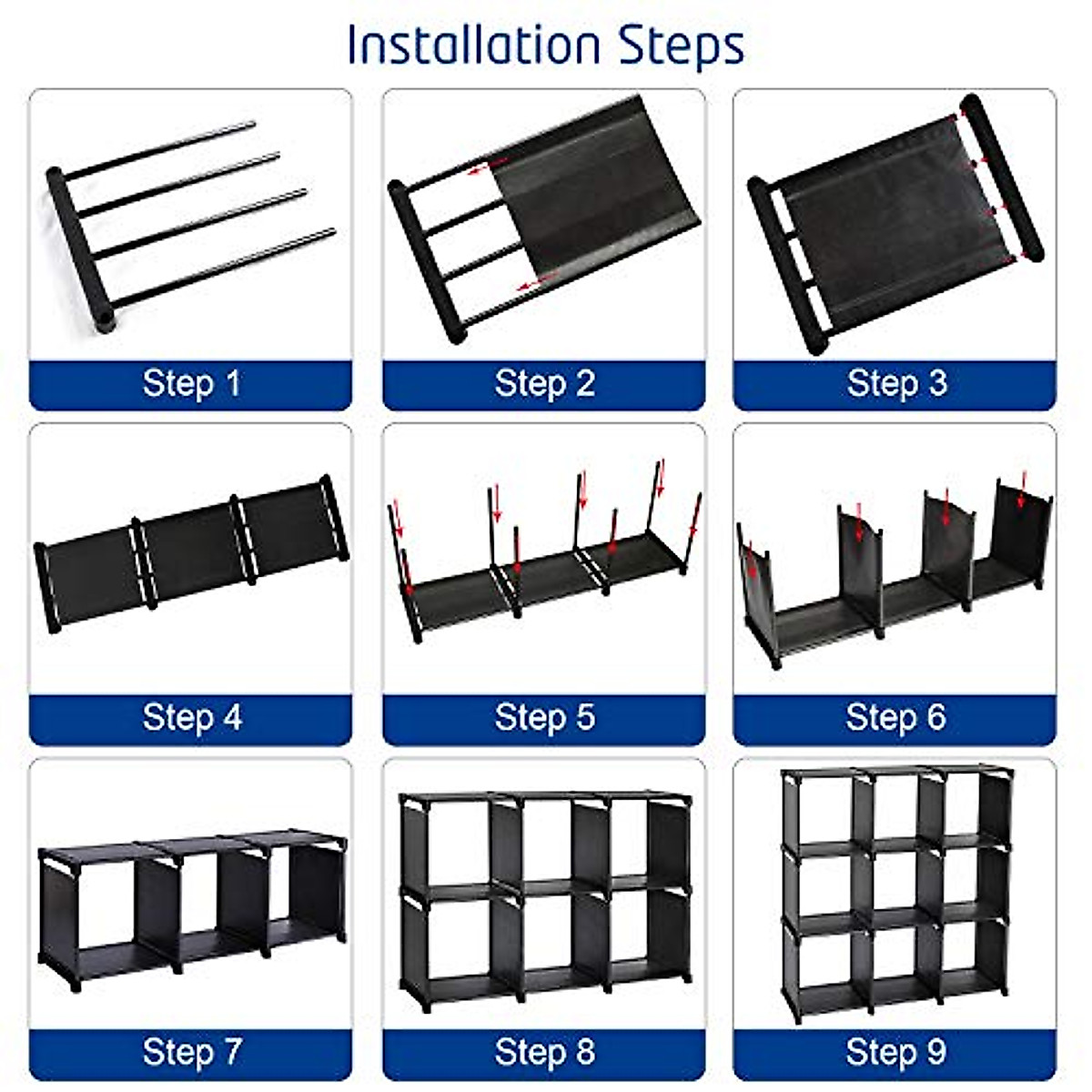 Installation Steps

Step 1

Step 2

Step 3

Step 4

Step 5

Step 6

Step 7

Step 8

Step 9