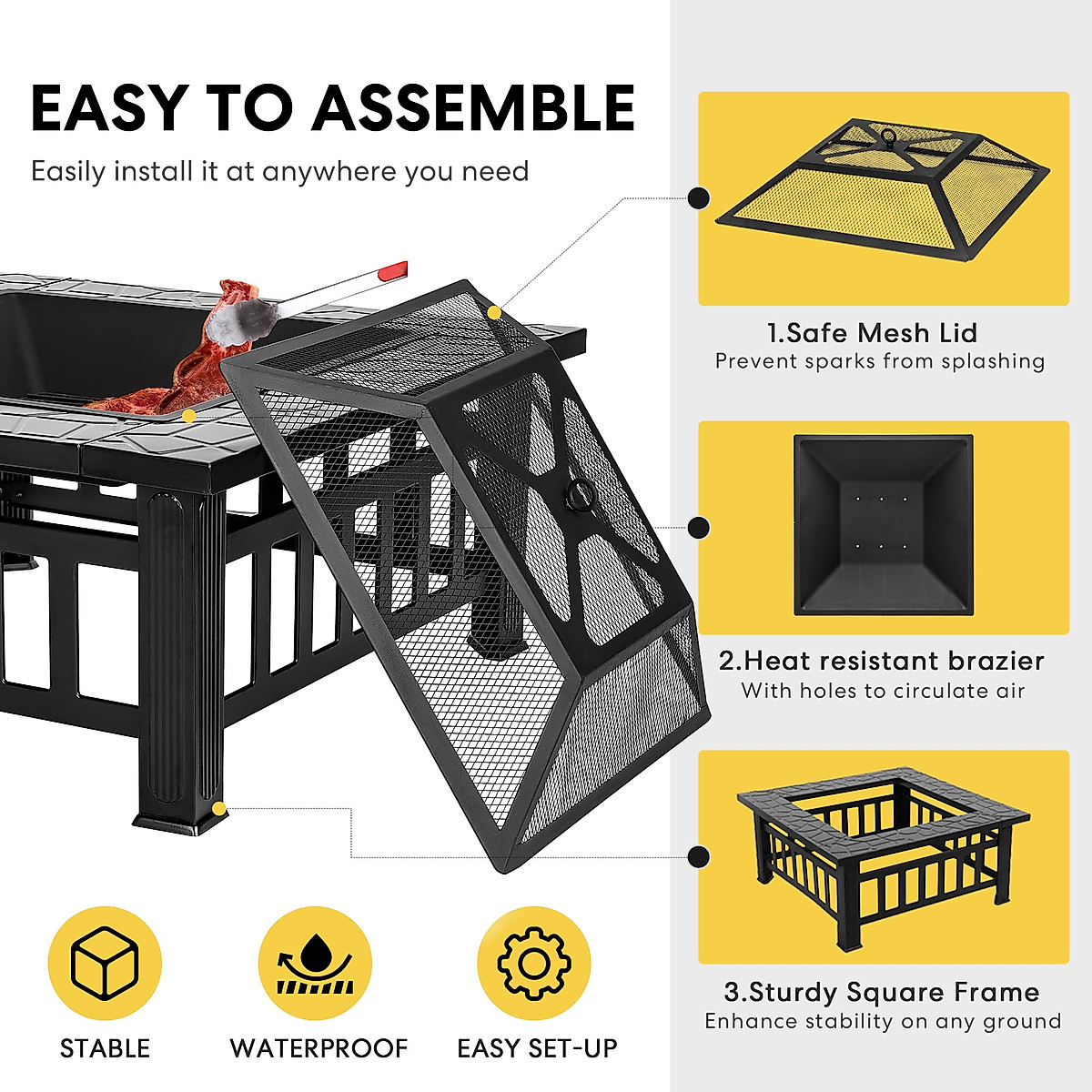 EASY TO ASSEMBLE
Easily install it at anywhere you need

1.Safe Mesh Lid
Prevent sparks from splashing

2.Heat resistant brazier
With holes to circulate air

3.Sturdy Square Frame
Enhance stability on any ground

STABLE

WATERPROOF

EASY SET-UP