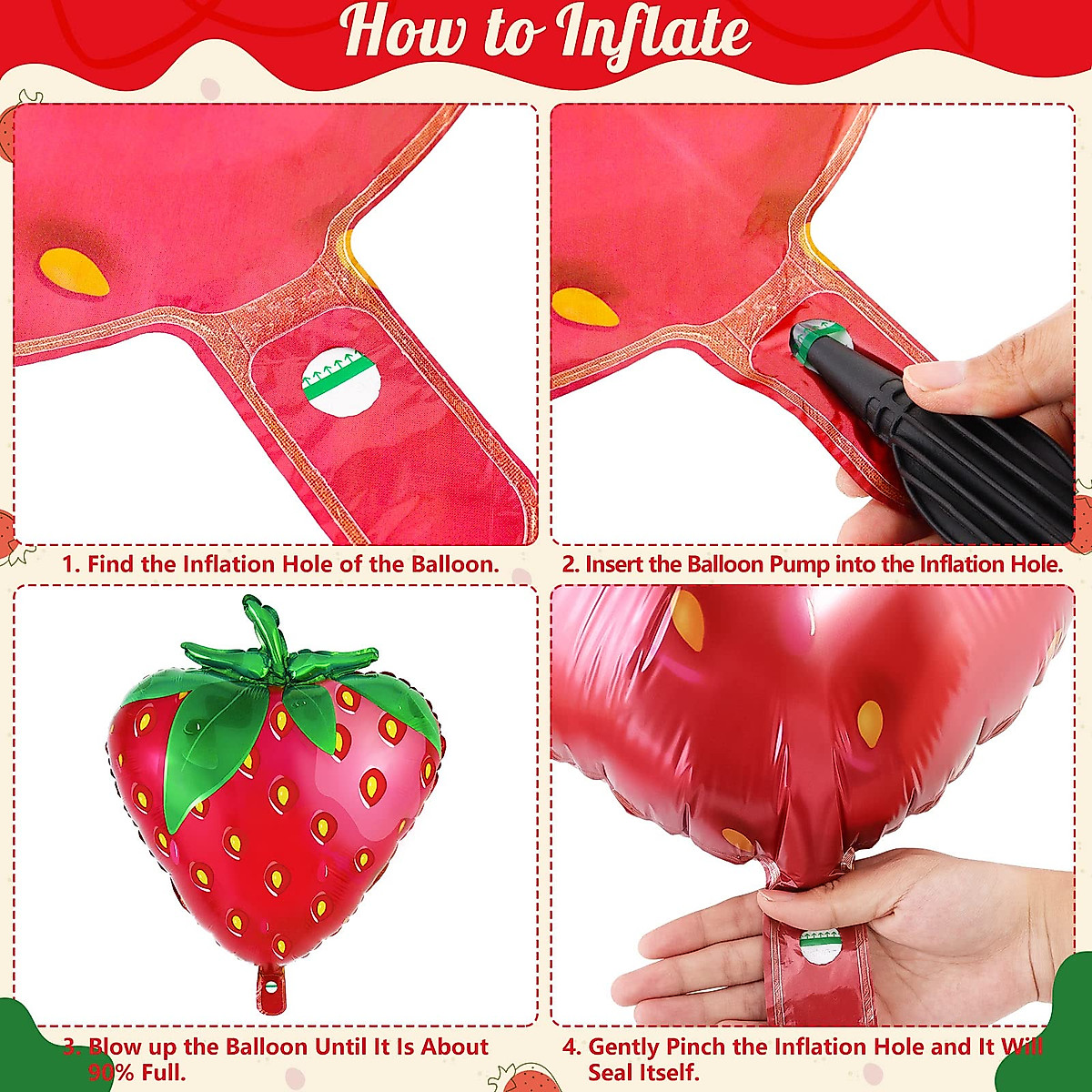 How to Inflate

1. Find the Inflation Hole of the Balloon.

2. Insert the Balloon Pump into the Inflation Hole.

3. Blow up the Balloon Until It Is About 90% Full.

4. Gently Pinch the Inflation Hole and It Will Seal Itself.