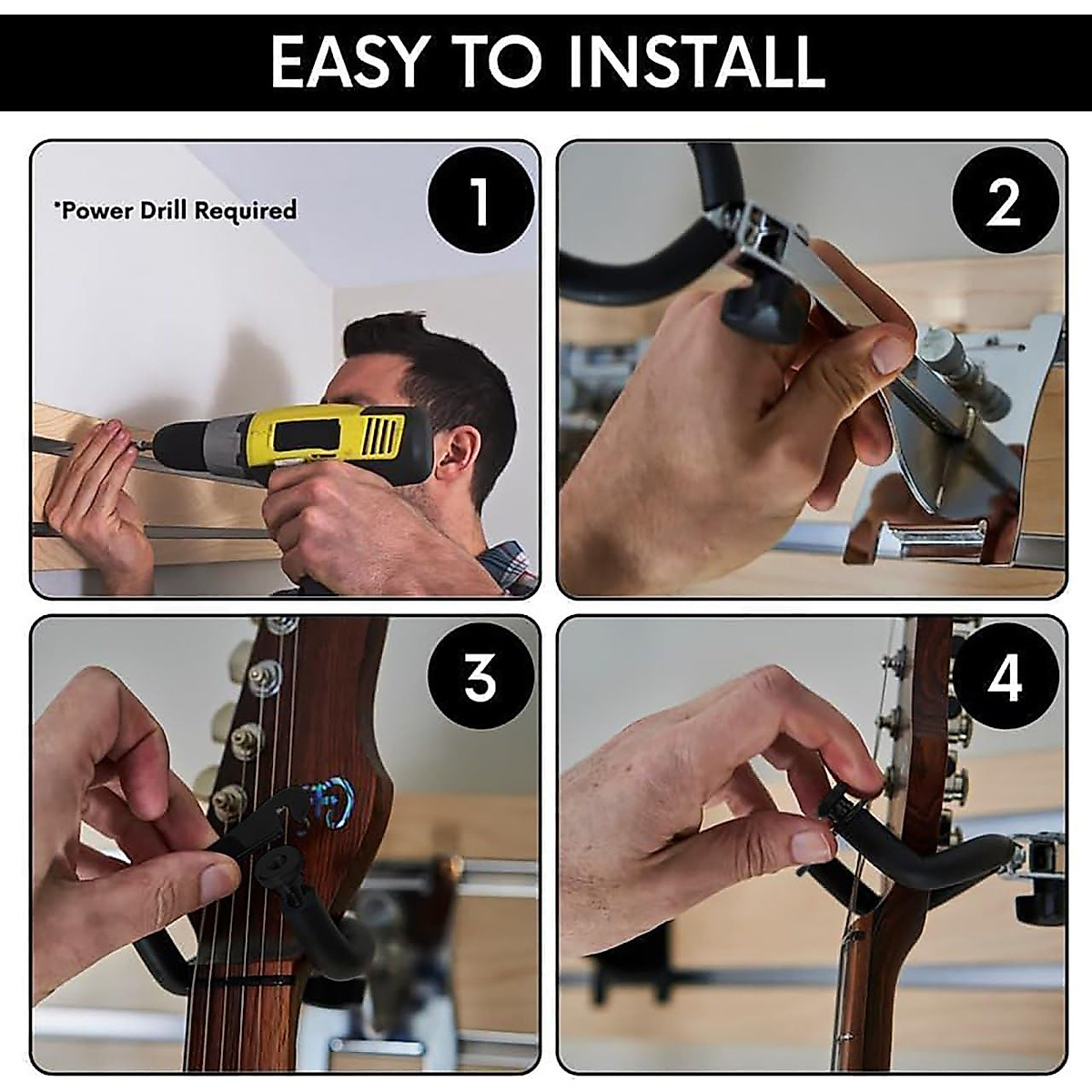 EASY TO INSTALL

*Power Drill Required

1

2

3

4