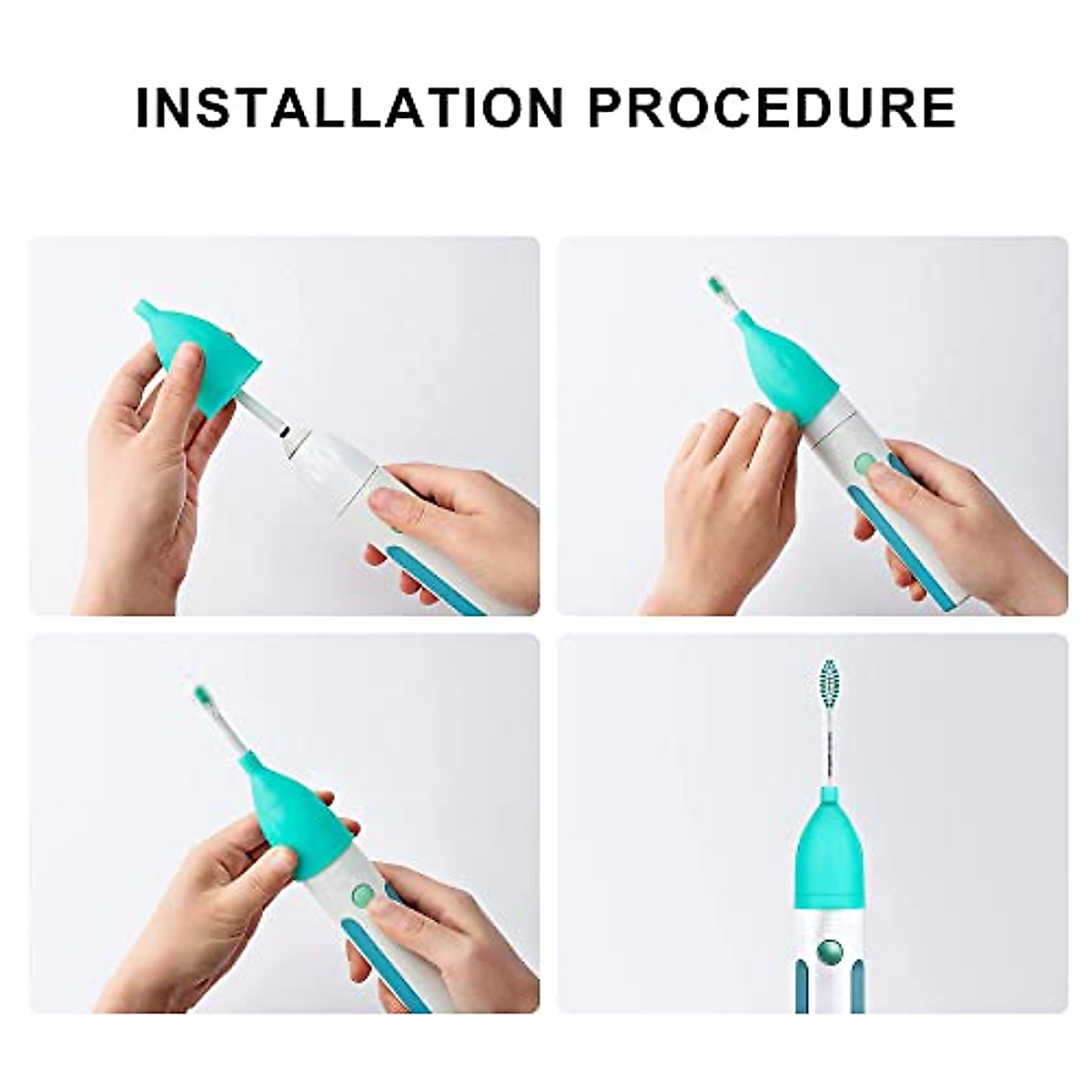 INSTALLATION PROCEDURE