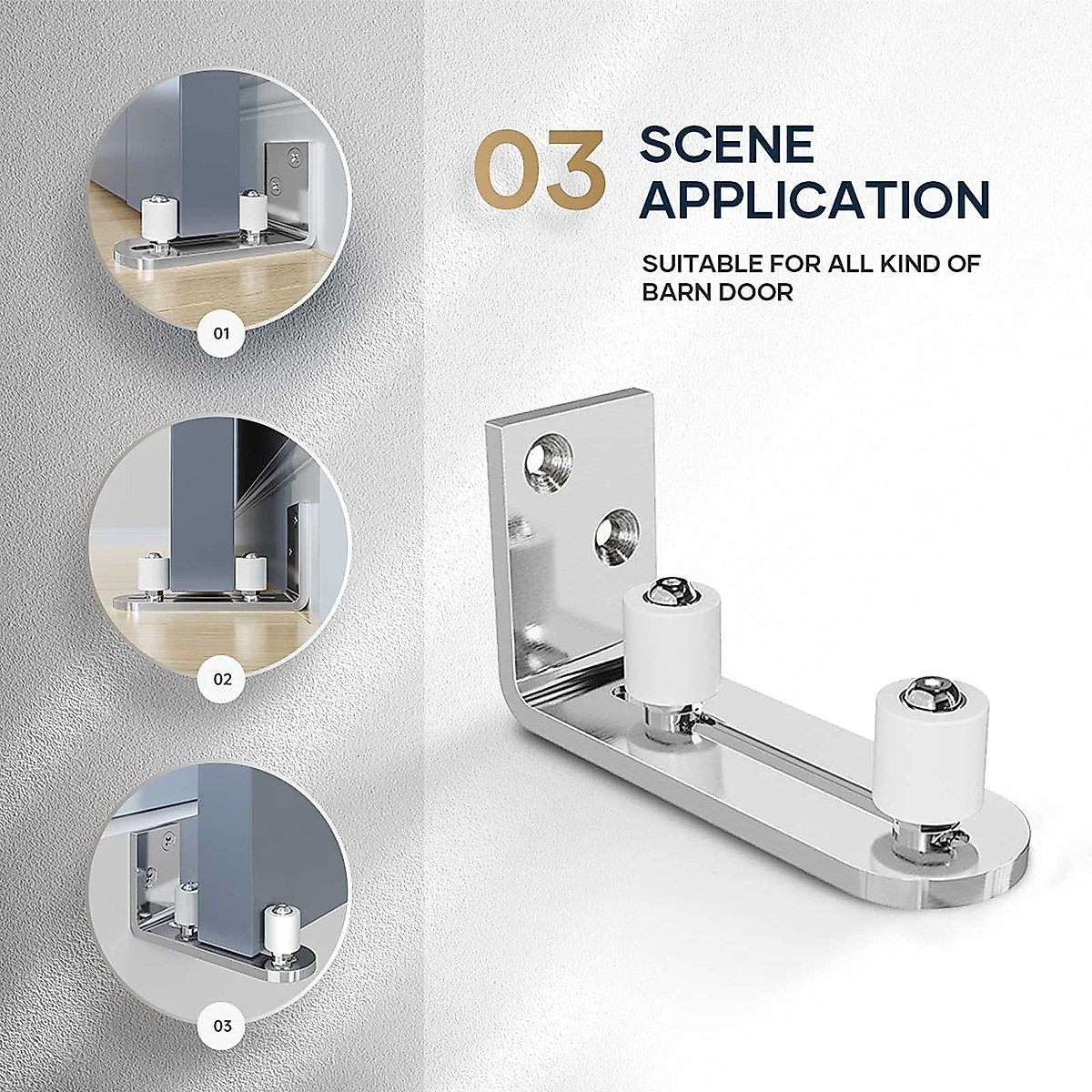 03 SCENE APPLICATION

SUITABLE FOR ALL KIND OF BARN DOOR

01

02

03