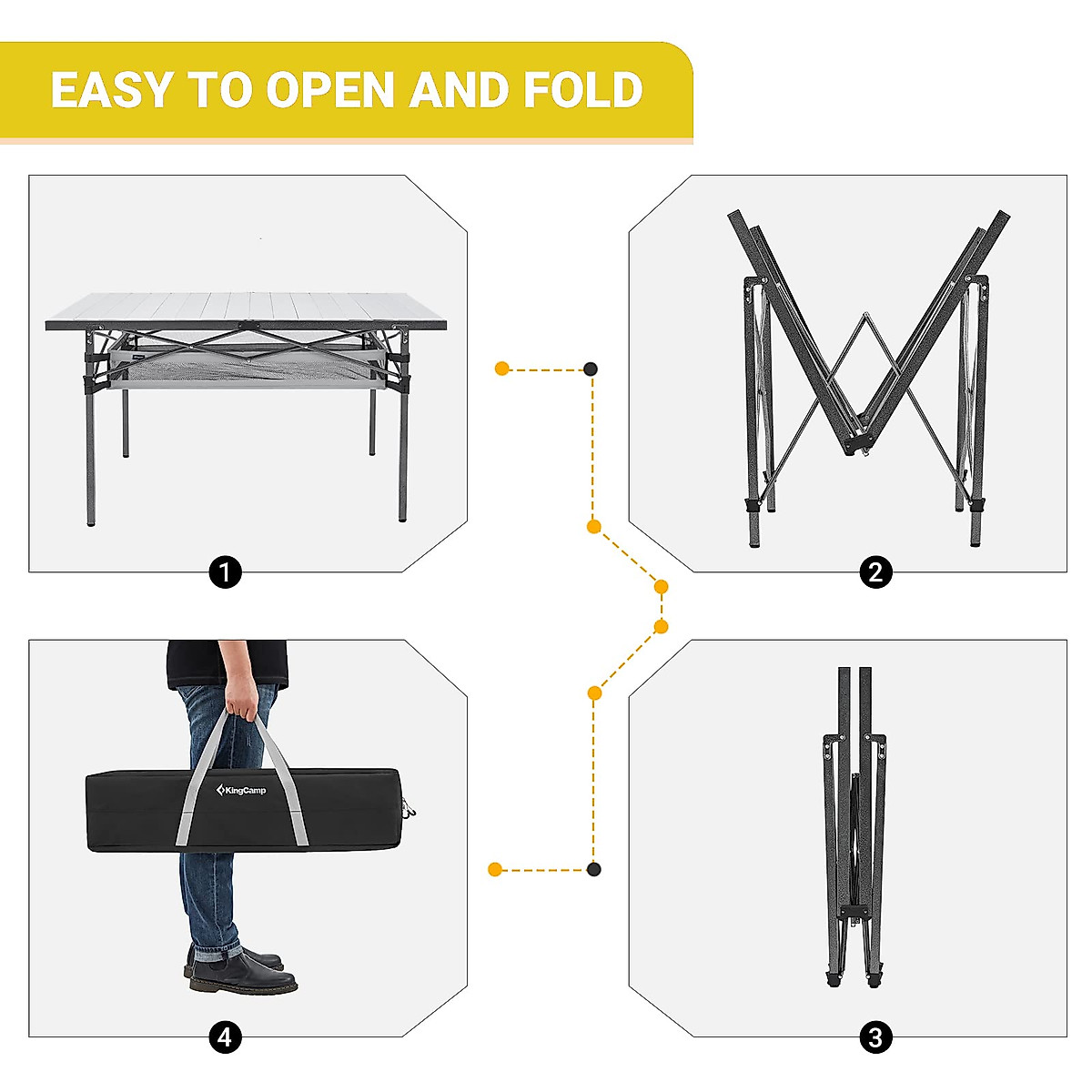 EASY TO OPEN AND FOLD

1

2

KingCamp

4

3