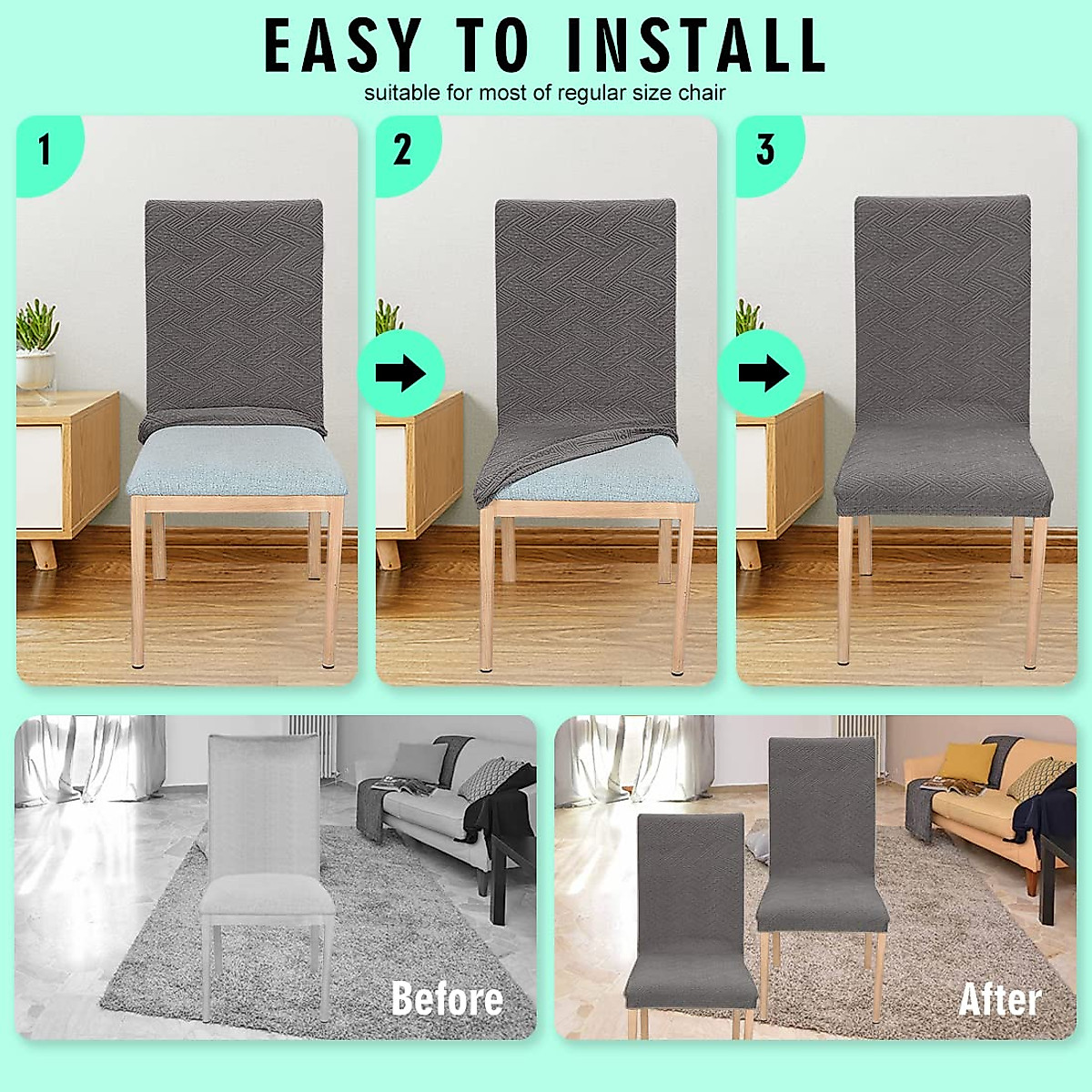 EASY TO INSTALL
suitable for most of regular size chair

1

2

3

Before

After