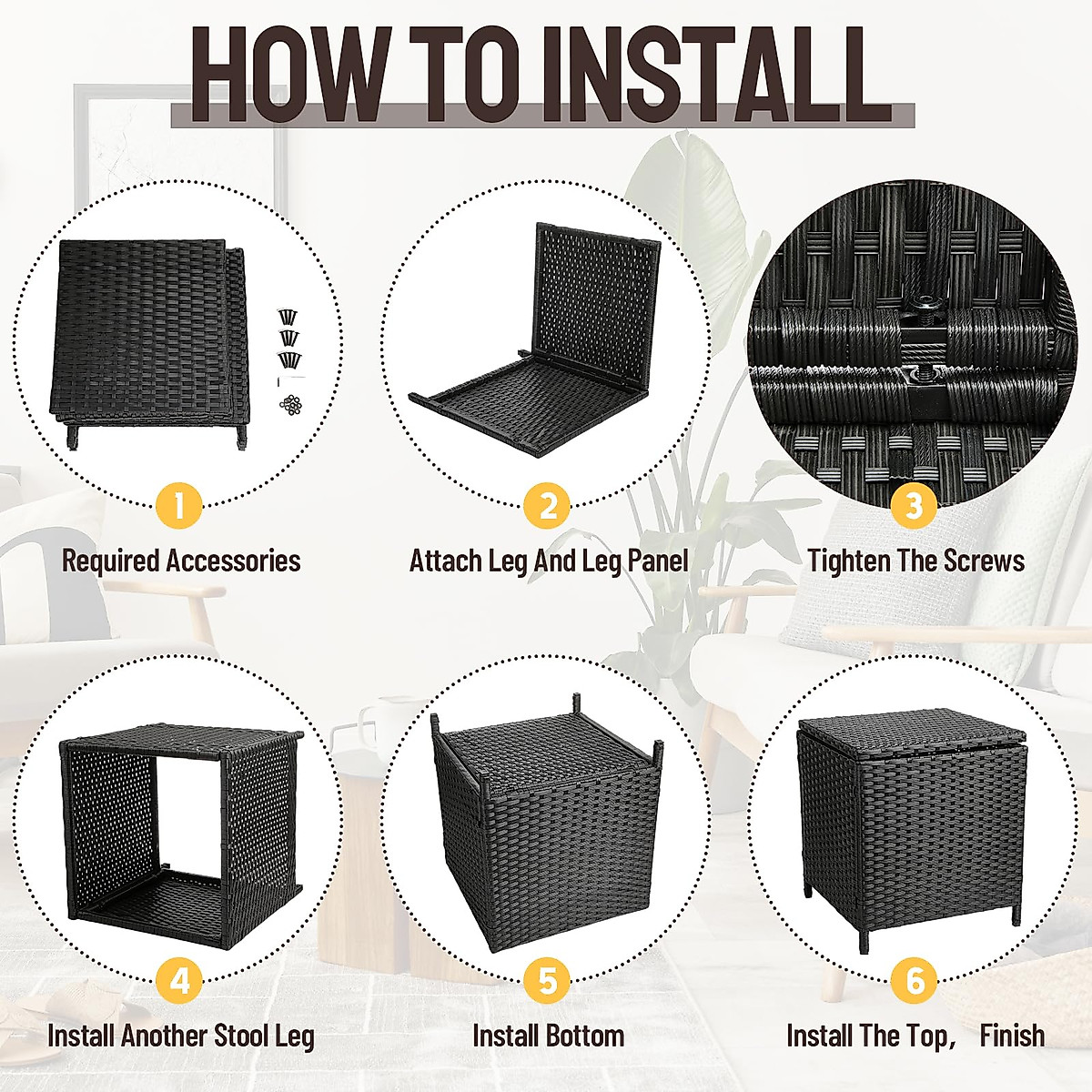 HOW TO INSTALL

1
Required Accessories

2
Attach Leg And Leg Panel

3
Tighten The Screws

4
Install Another Stool Leg

5
Install Bottom

6
Install The Top， Finish