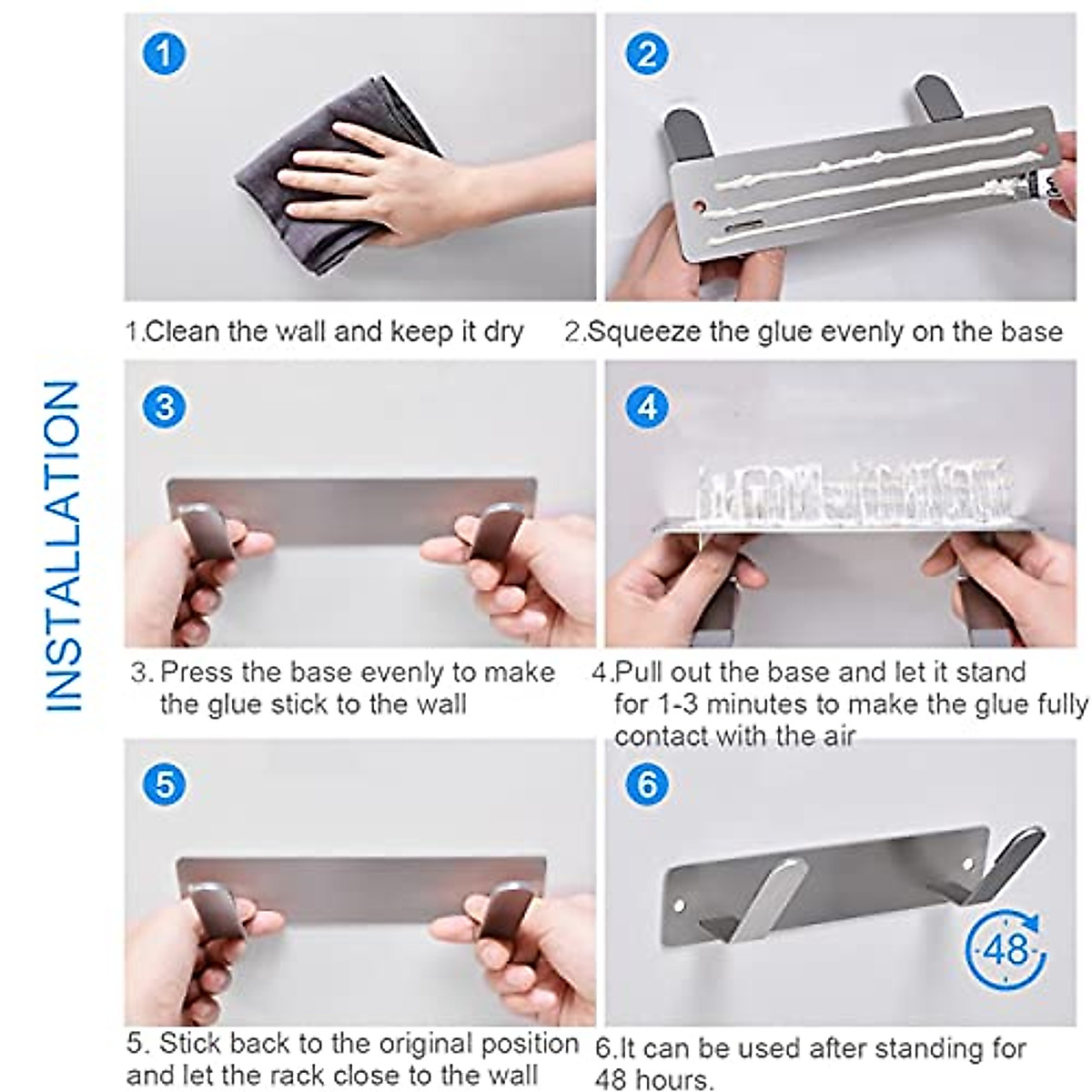 INSTALLATION

1

1.Clean the wall and keep it dry

2

2.Squeeze the glue evenly on the base

3

3. Press the base evenly to make the glue stick to the wall

4

4.Pull out the base and let it stand for 1-3 minutes to make the glue fully contact with the air

5

5. Stick back to the original position and let the rack close to the wall

6

48

6.It can be used after standing for 48 hours.