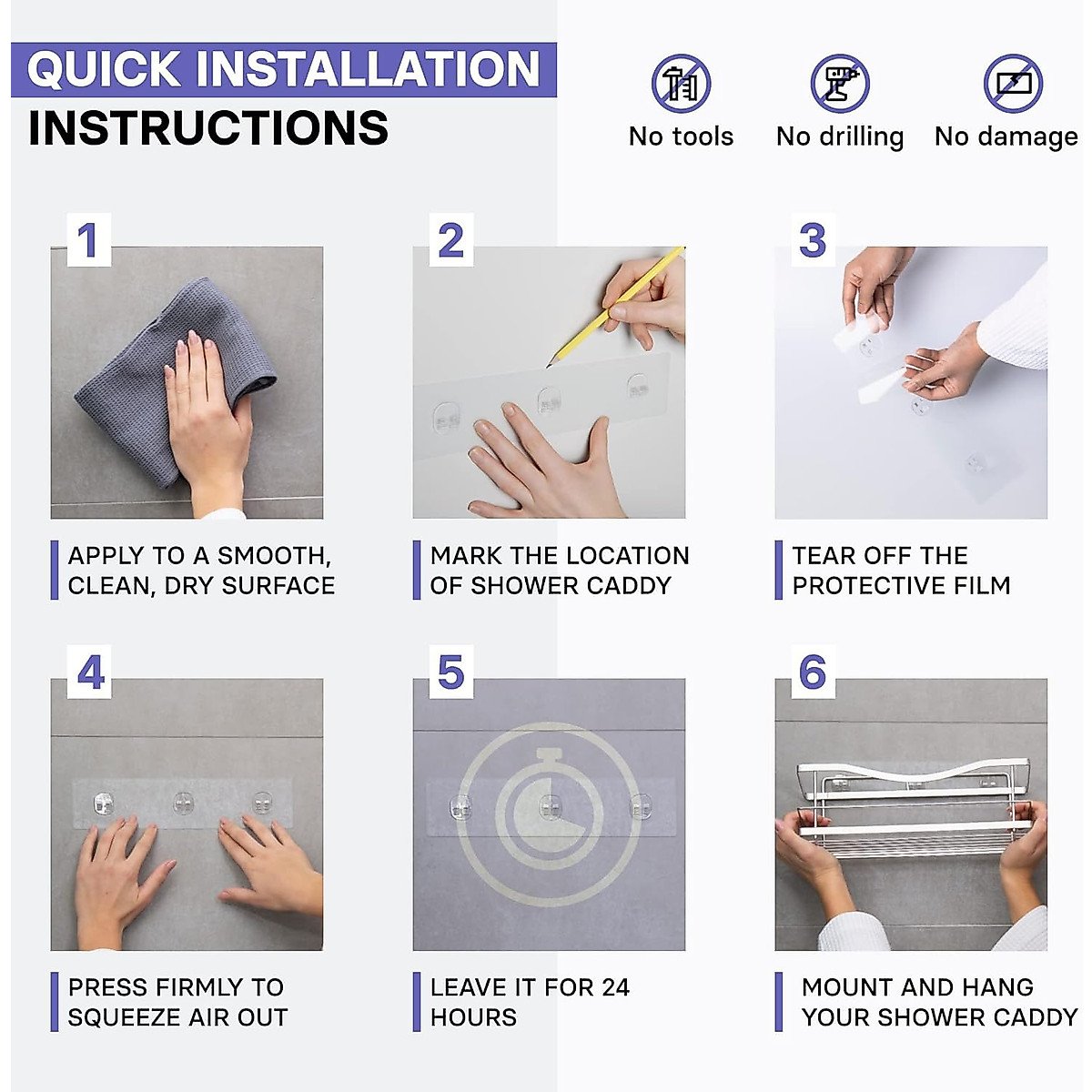 QUICK INSTALLATION
INSTRUCTIONS

No tools
No drilling
No damage

1
APPLY TO A SMOOTH, CLEAN, DRY SURFACE

2
MARK THE LOCATION OF SHOWER CADDY

3
TEAR OFF THE PROTECTIVE FILM

4
PRESS FIRMLY TO SQUEEZE AIR OUT

5
LEAVE IT FOR 24 HOURS

6
MOUNT AND HANG YOUR SHOWER CADDY