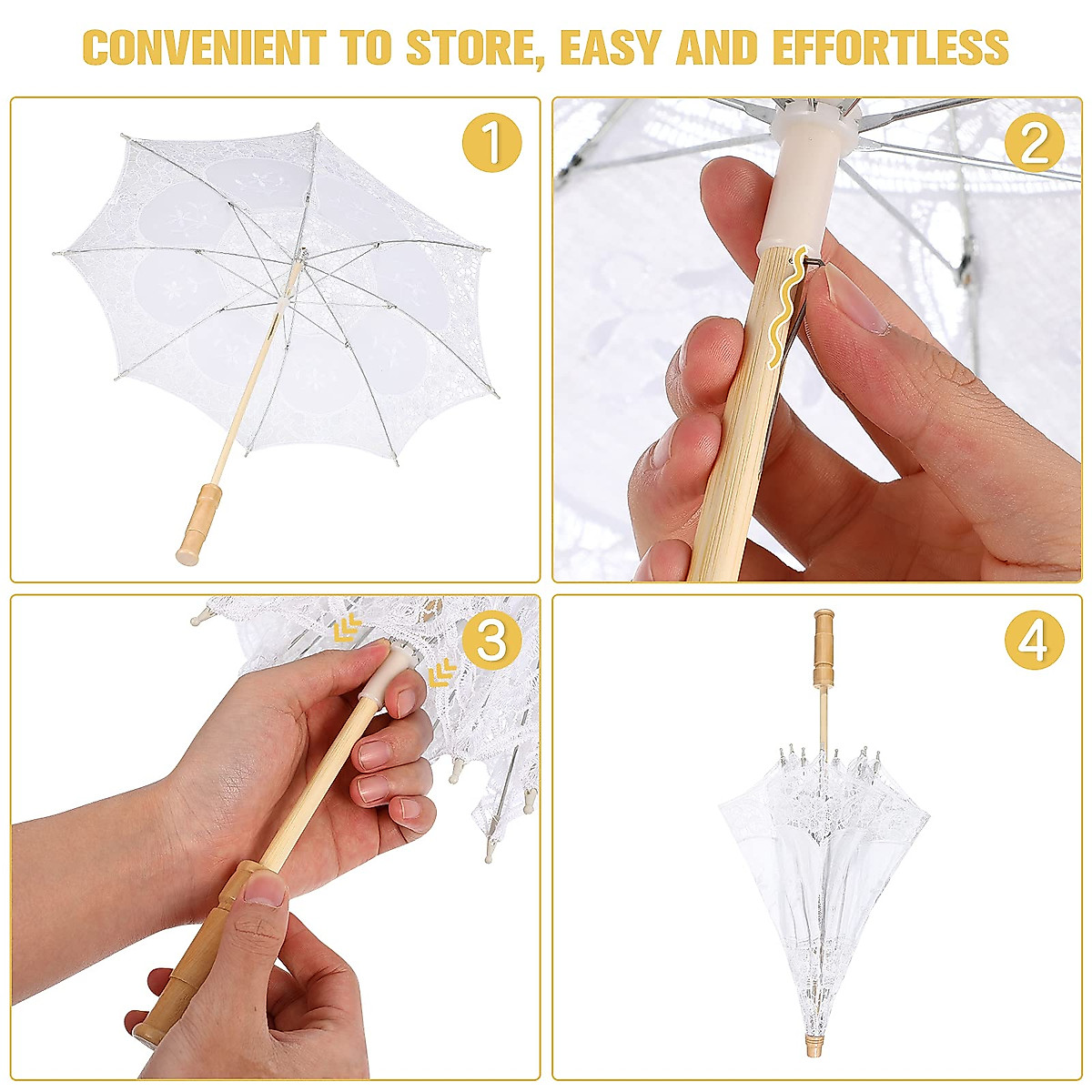 CONVENIENT TO STORE, EASY AND EFFORTLESS

1

2

3

4