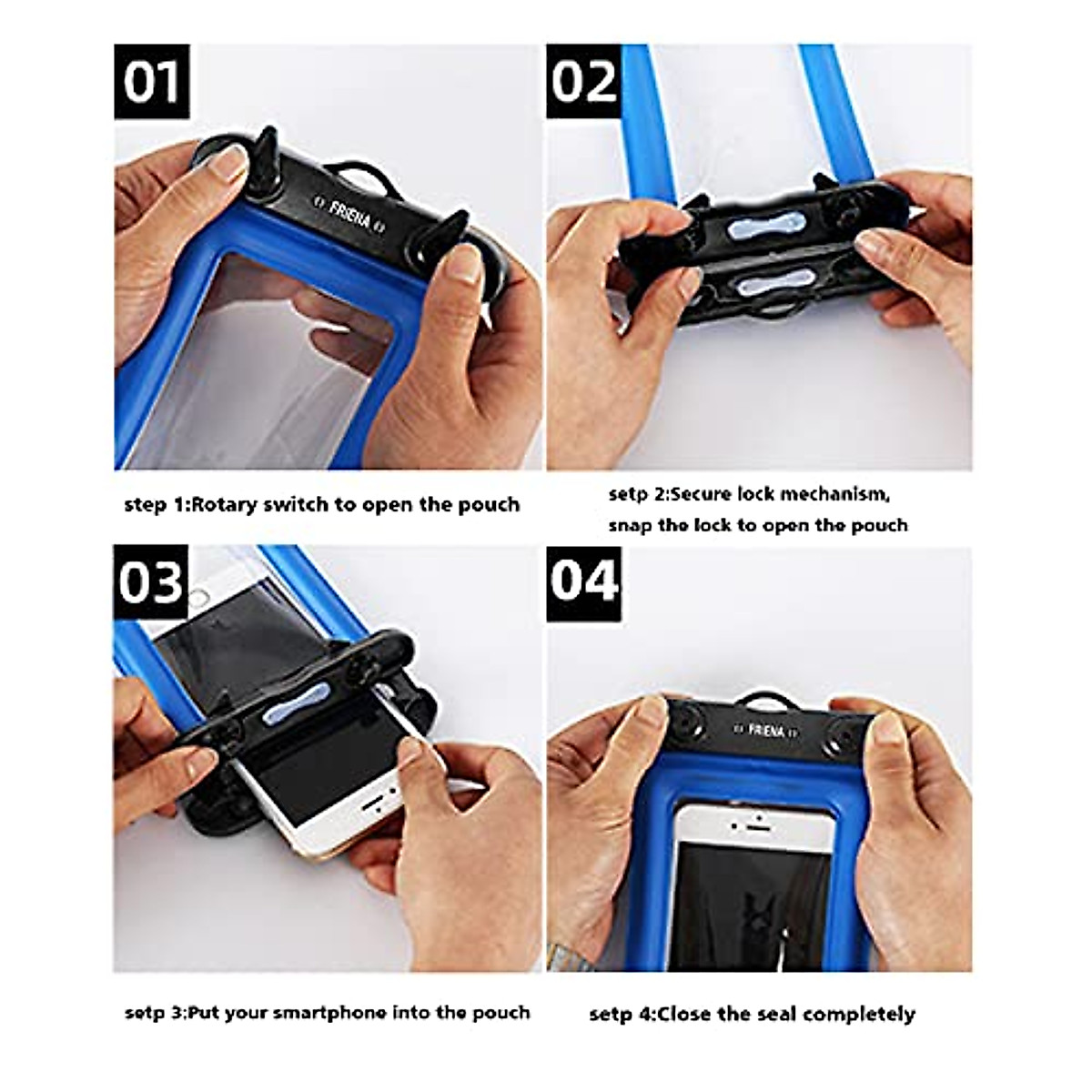 01

FRIENA

step 1:Rotary switch to open the pouch

02

setp 2:Secure lock mechanism, snap the lock to open the pouch

03

setp 3:Put your smartphone into the pouch

04

FRIENA

setp 4:Close the seal completely