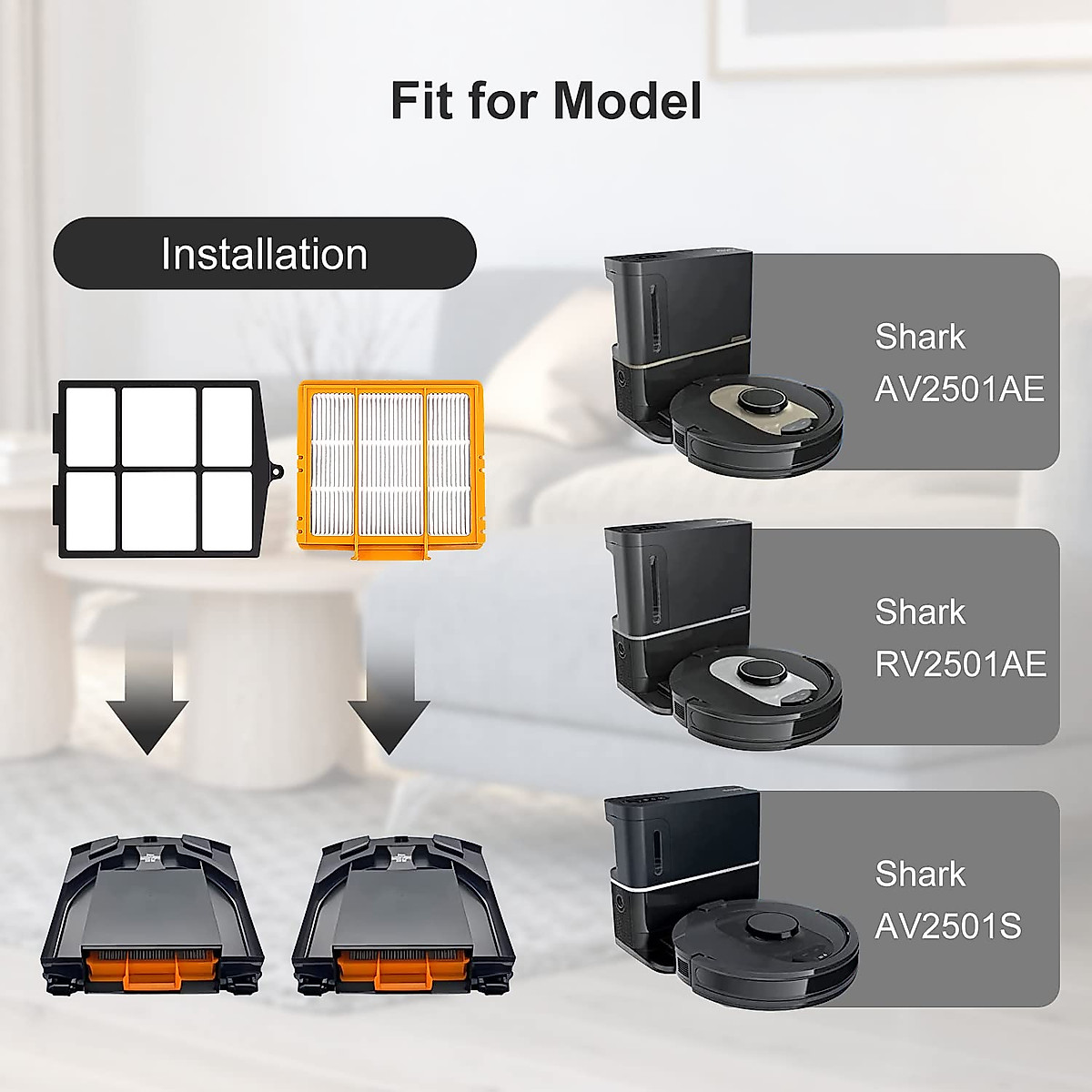 Fit for Model

Installation

Shark
AV2501AE

Shark
RV2501AE

Shark
AV2501S