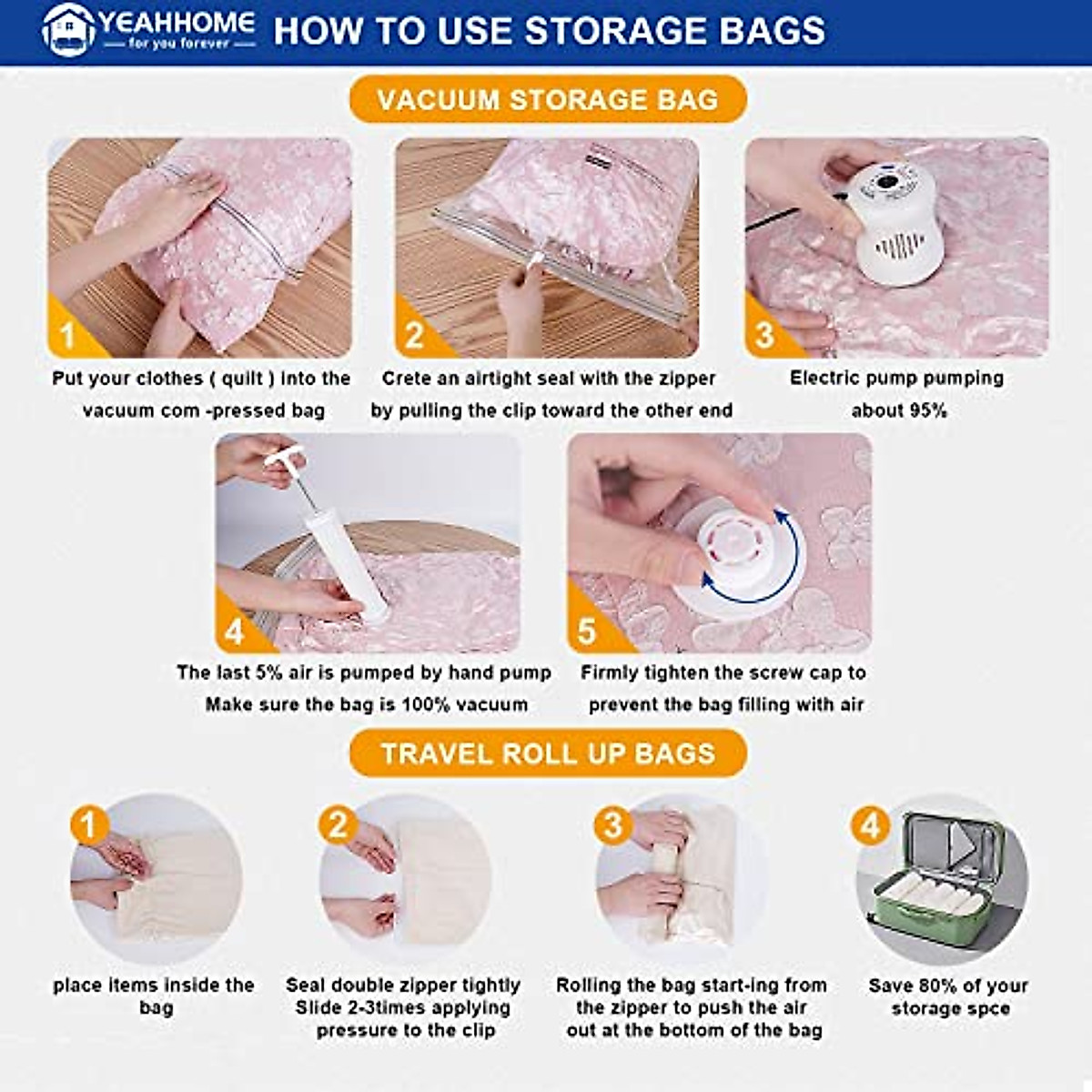 YEAHHOME
for you forever

HOW TO USE STORAGE BAGS

VACUUM STORAGE BAG

1
Put your clothes ( quilt ) into the vacuum com -pressed bag

2
Crete an airtight seal with the zipper by pulling the clip toward the other end

3
Electric pump pumping about 95%

4
The last 5% air is pumped by hand pump Make sure the bag is 100% vacuum

5
Firmly tighten the screw cap to prevent the bag filling with air

TRAVEL ROLL UP BAGS

1
place items inside the bag

2
Seal double zipper tightly Slide 2-3times applying pressure to the clip

3
Rolling the bag start-ing from the zipper to push the air out at the bottom of the bag

4
Save 80% of your storage spce