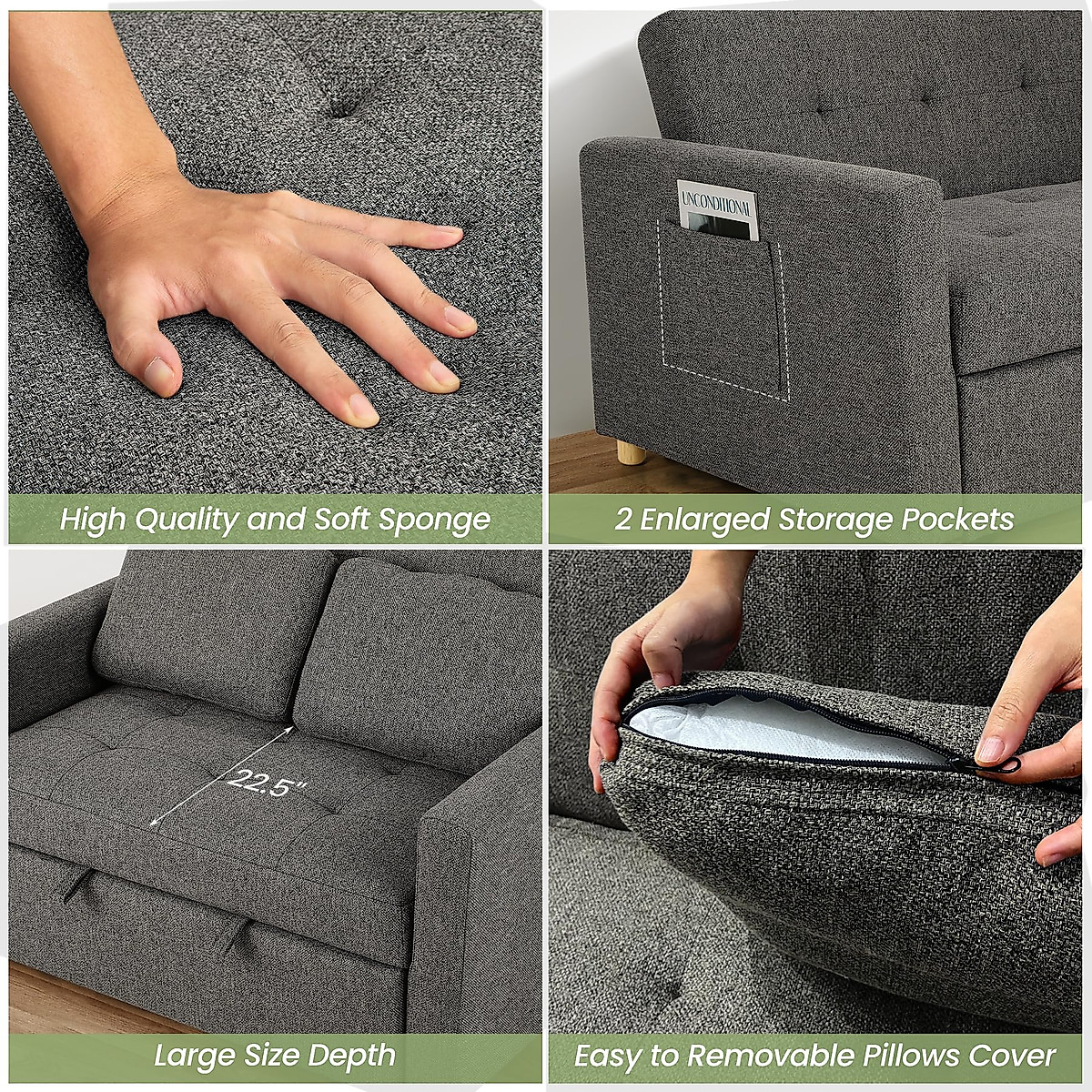 High Quality and Soft Sponge

UNCONDITIONAL

2 Enlarged Storage Pockets

22.5"

Large Size Depth

Easy to Removable Pillows Cover