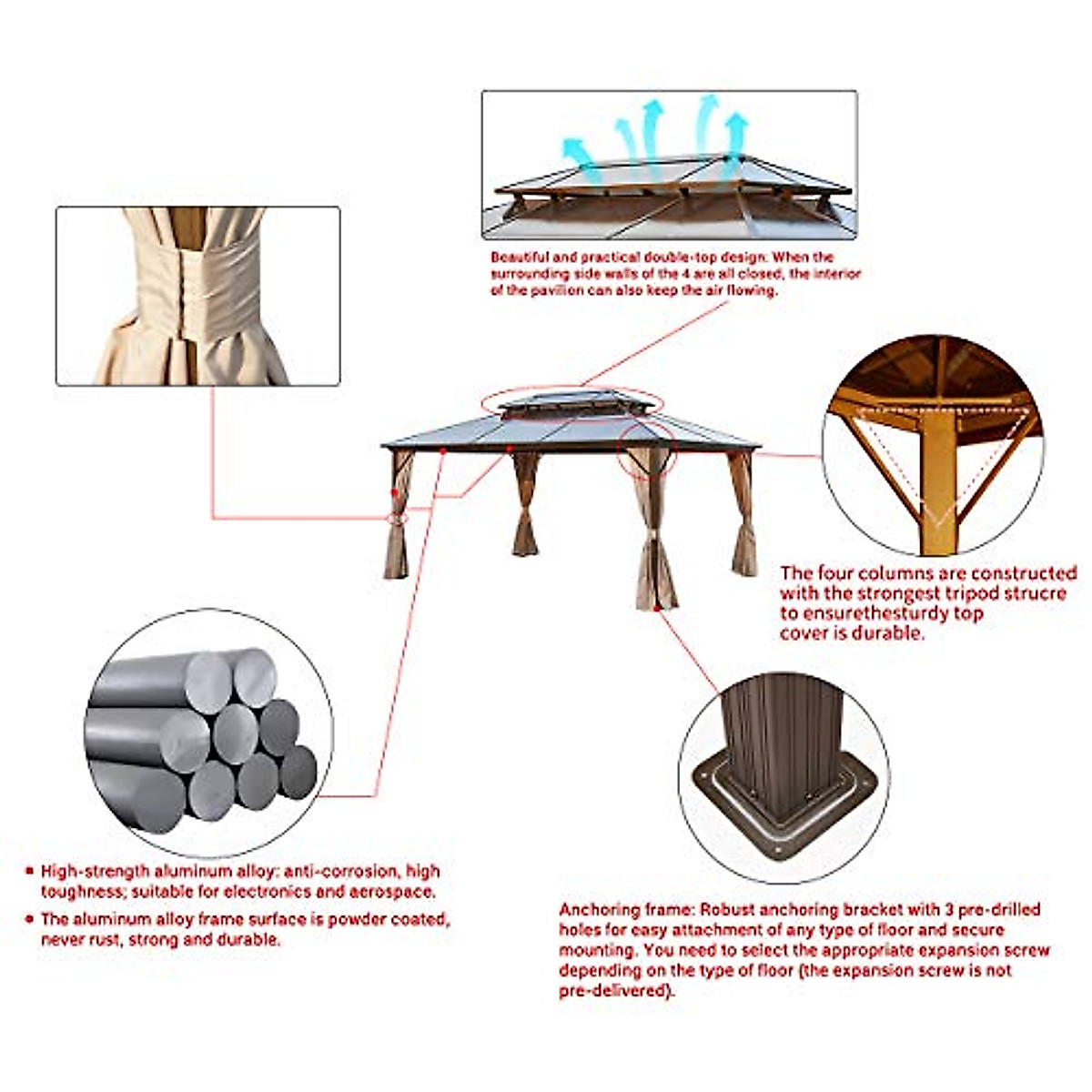 Beautiful and practical double-top design: When the surrounding side walls of the 4 are all closed, the interior of the pavilion can also keep the air flowing.

The four columns are constructed with the strongest tripod strucre to ensurethesturdy top cover is durable.

• High-strength aluminum alloy: anti-corrosion, high toughness; suitable for electronics and aerospace.

• The aluminum alloy frame surface is powder coated, never rust, strong and durable.

Anchoring frame: Robust anchoring bracket with 3 pre-drilled holes for easy attachment of any type of floor and secure mounting. You need to select the appropriate expansion screw depending on the type of floor (the expansion screw is not pre-delivered).