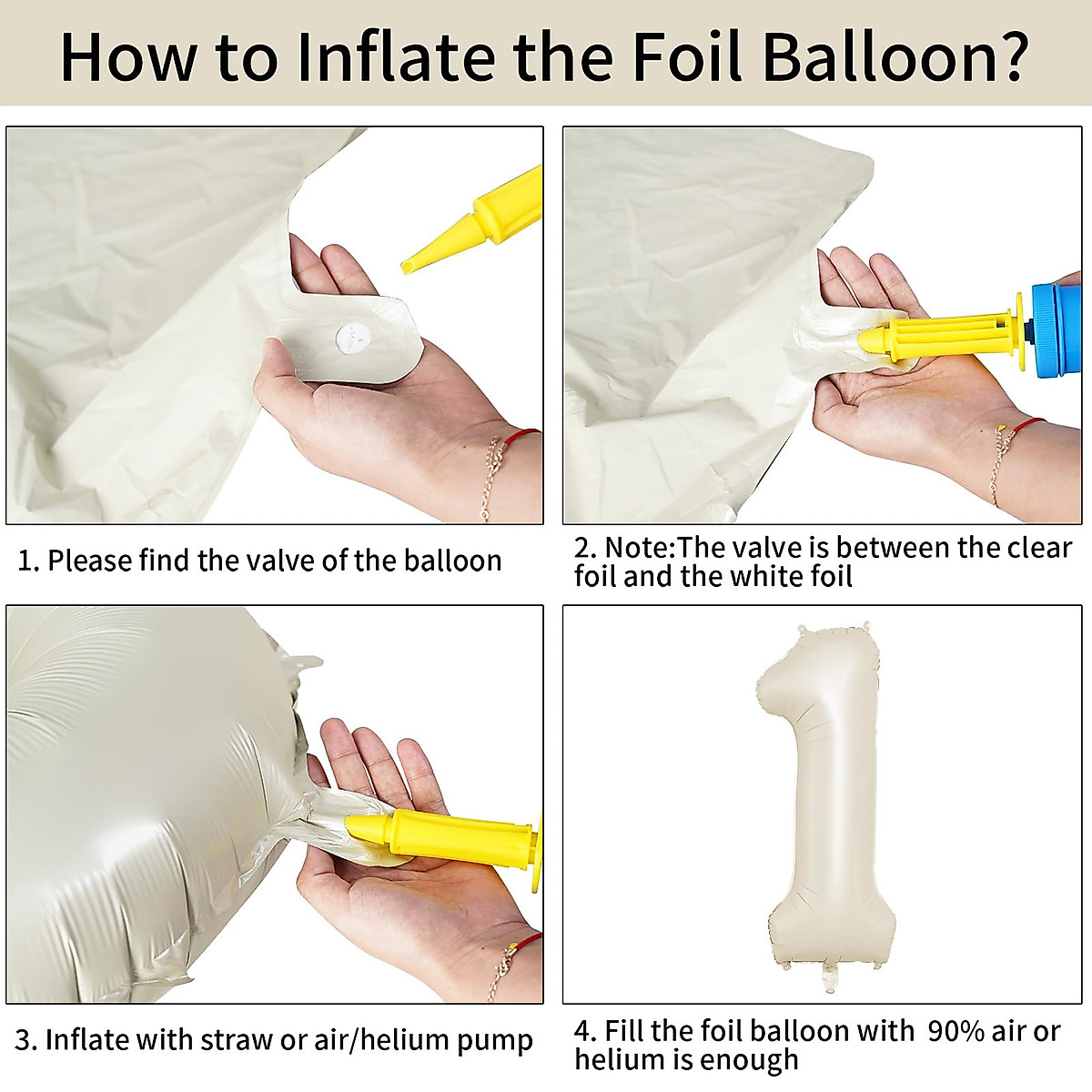 How to Inflate the Foil Balloon?

1. Please find the valve of the balloon

2. Note:The valve is between the clear foil and the white foil

3. Inflate with straw or air/helium pump

4. Fill the foil balloon with 90% air or helium is enough