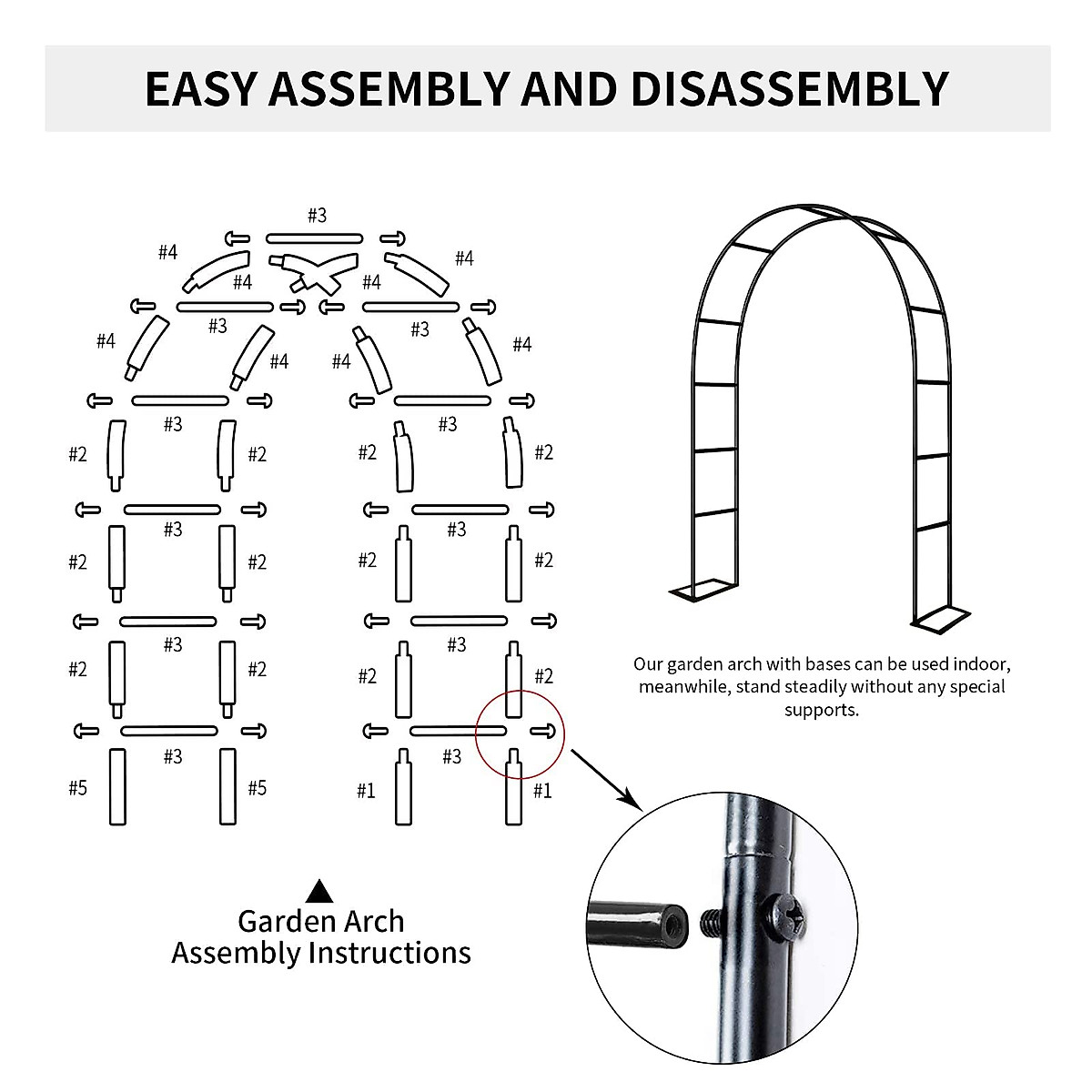 EASY ASSEMBLY AND DISASSEMBLY

#3
#4 #4 #4 #4
#3 #3
#4 #4 #4 #4
#3 #3
#2 #2 #2 #2
#3 #3
#2 #2 #2 #2
#3 #3
#2 #2 #2 #2
#3 #3
#5 #5 #1 #1

Garden Arch
Assembly Instructions

Our garden arch with bases can be used indoor, meanwhile, stand steadily without any special supports.