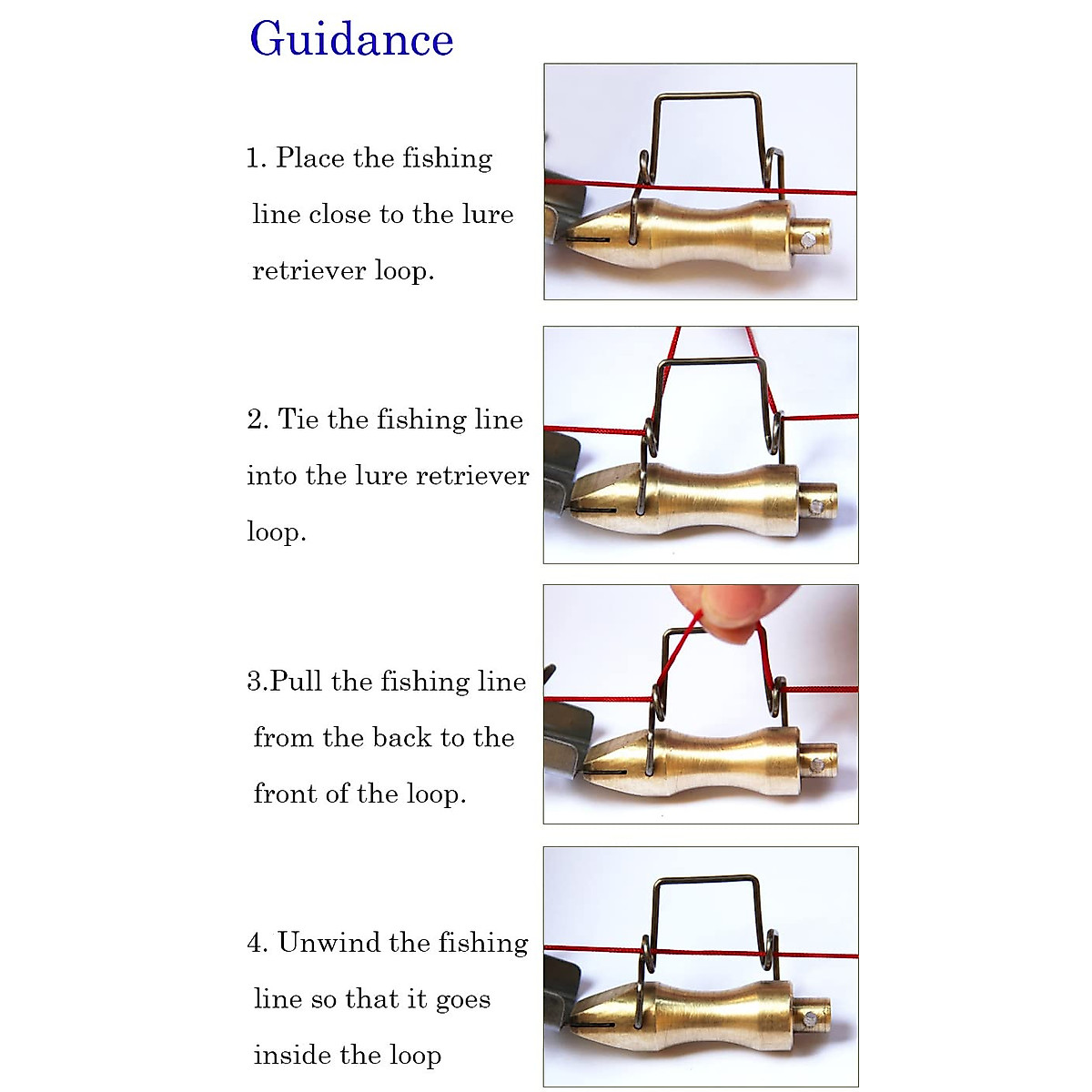 Guidance

1. Place the fishing line close to the lure retriever loop.

2. Tie the fishing line into the lure retriever loop.

3.Pull the fishing line from the back to the front of the loop.

4. Unwind the fishing line so that it goes inside the loop