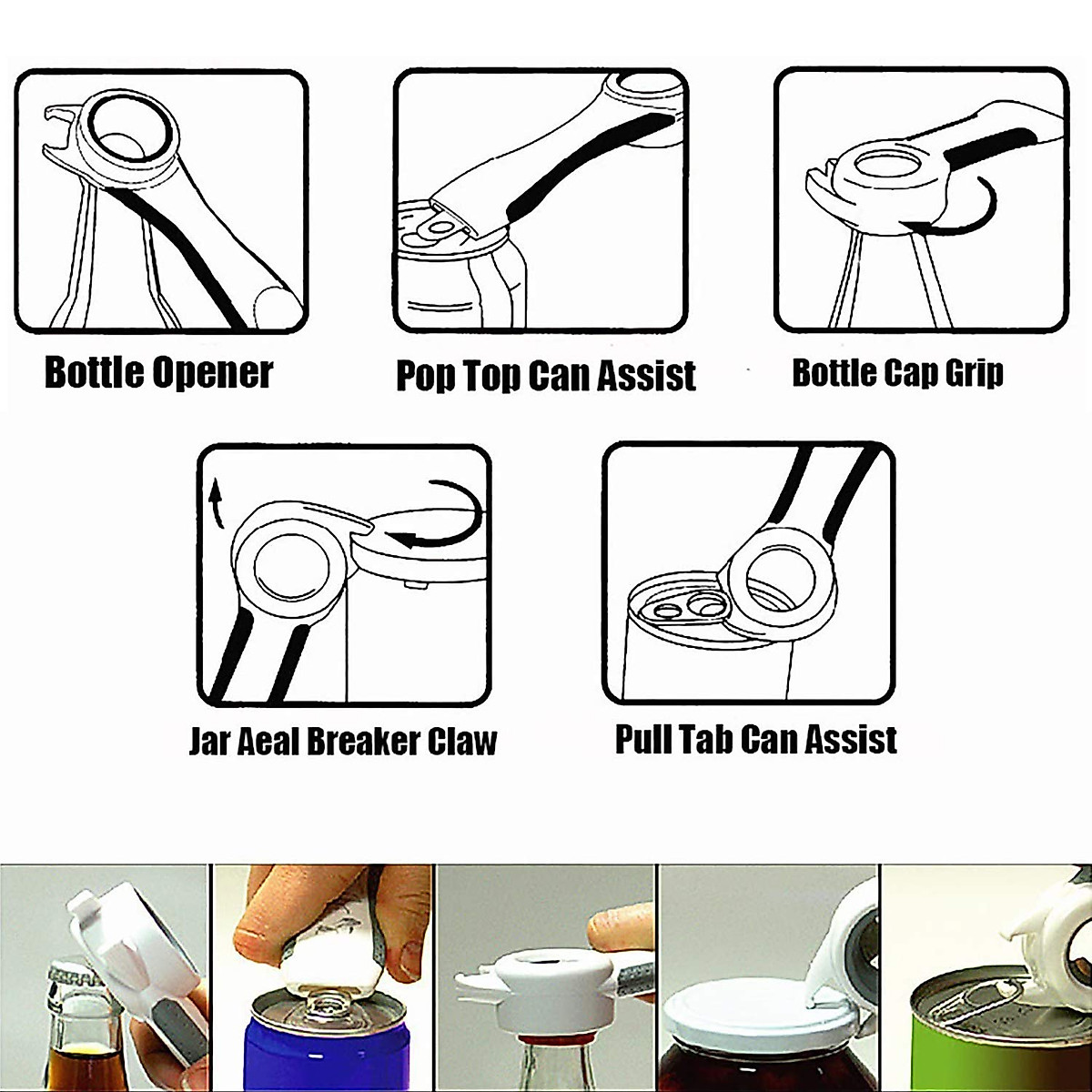 Bottle Opener

Pop Top Can Assist

Bottle Cap Grip

Jar Aeal Breaker Claw

Pull Tab Can Assist