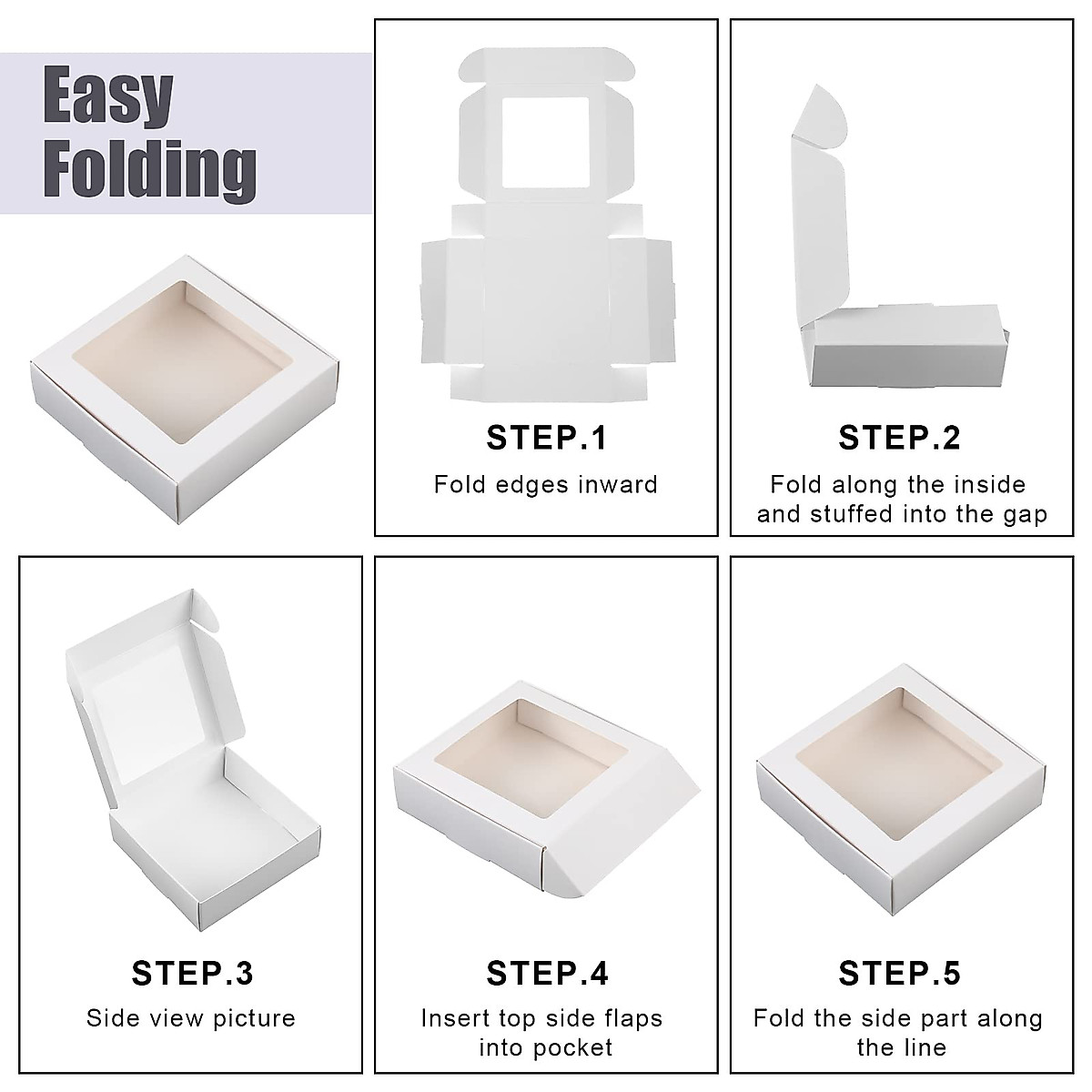 Easy Folding

STEP.1
Fold edges inward

STEP.2
Fold along the inside and stuffed into the gap

STEP.3
Side view picture

STEP.4
Insert top side flaps into pocket

STEP.5
Fold the side part along the line