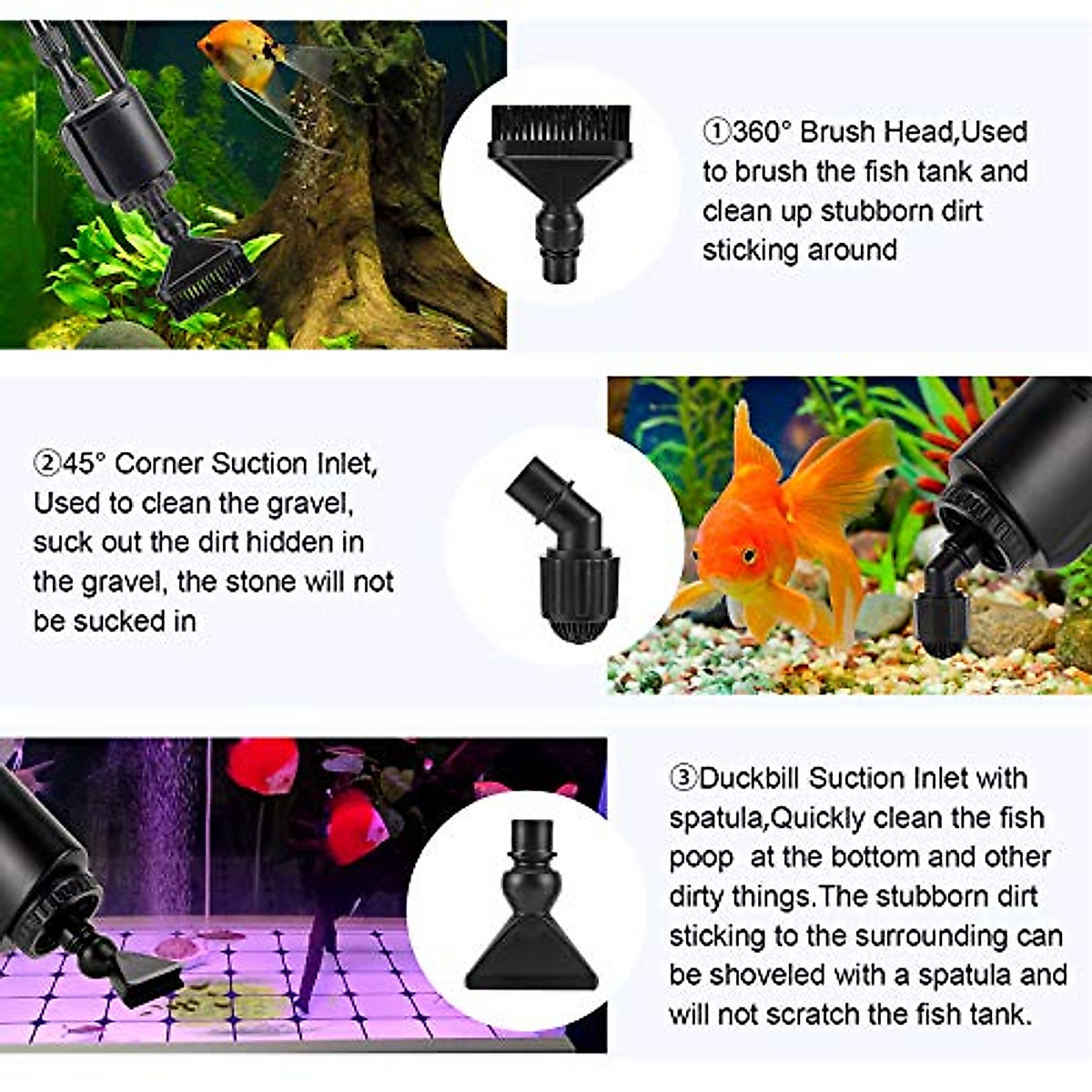 ①360° Brush Head,Used to brush the fish tank and clean up stubborn dirt sticking around

②45° Corner Suction Inlet, Used to clean the gravel, suck out the dirt hidden in the gravel, the stone will not be sucked in

③Duckbill Suction Inlet with spatula,Quickly clean the fish poop  at the bottom and other dirty things.The stubborn dirt sticking to the surrounding can be shoveled with a spatula and will not scratch the fish tank.